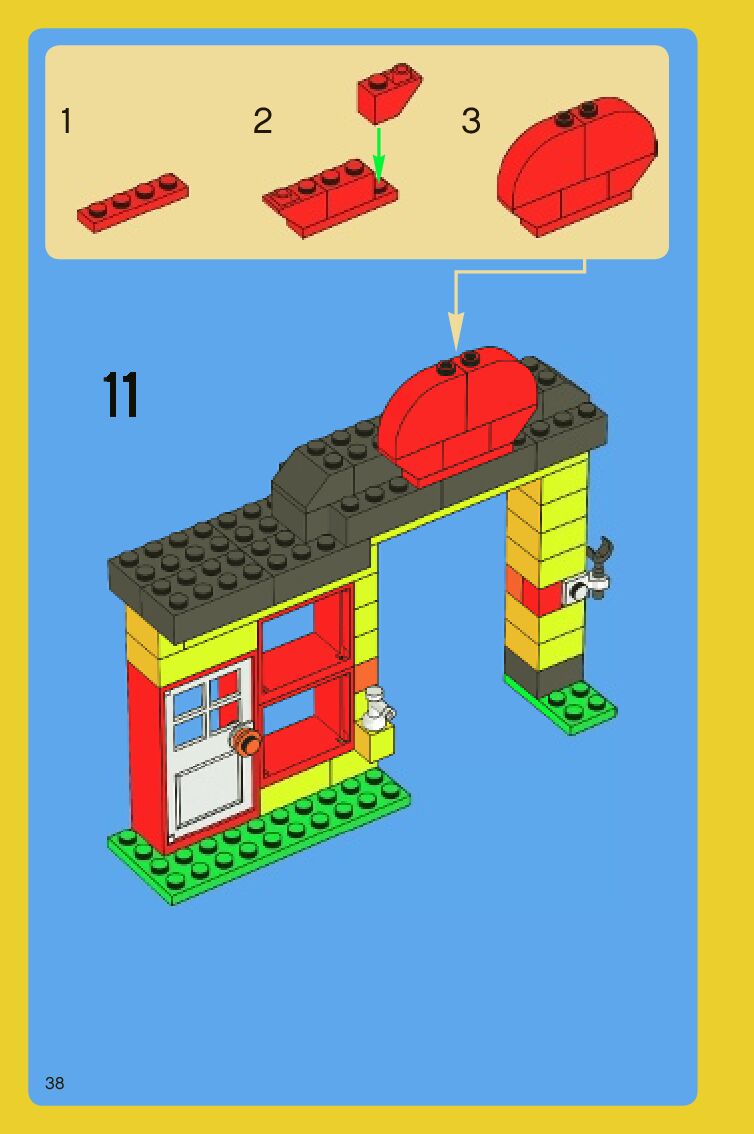 1 2 3

11

38