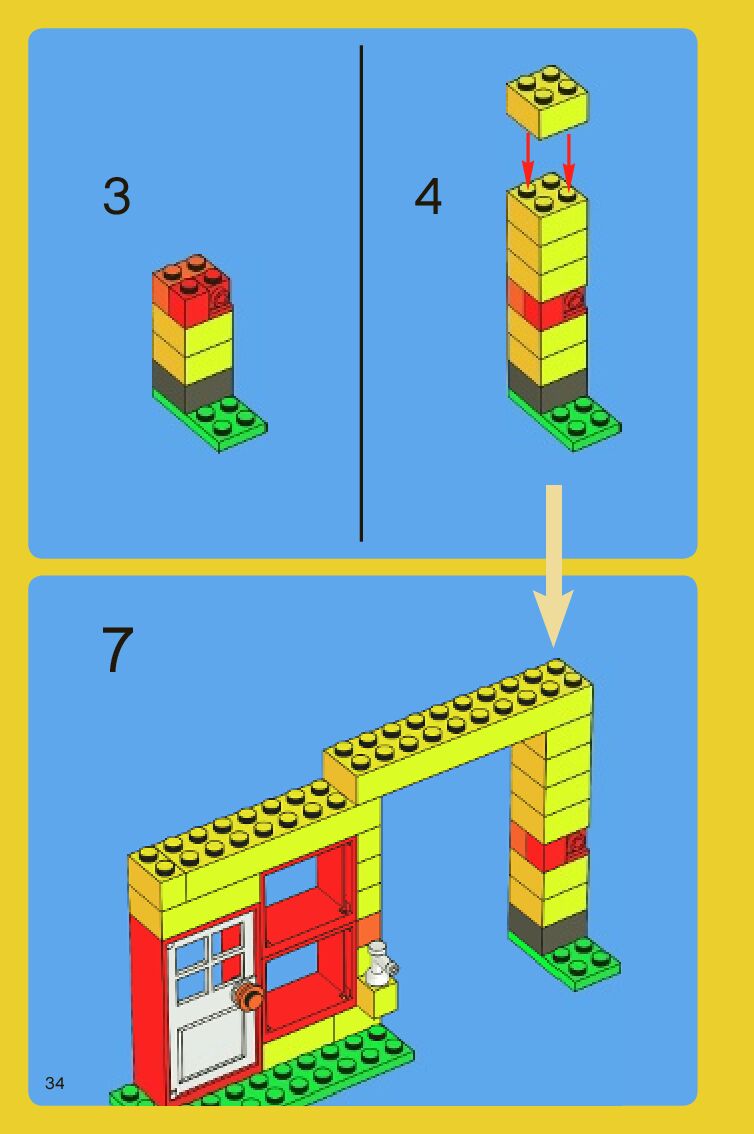 3

4

7

34