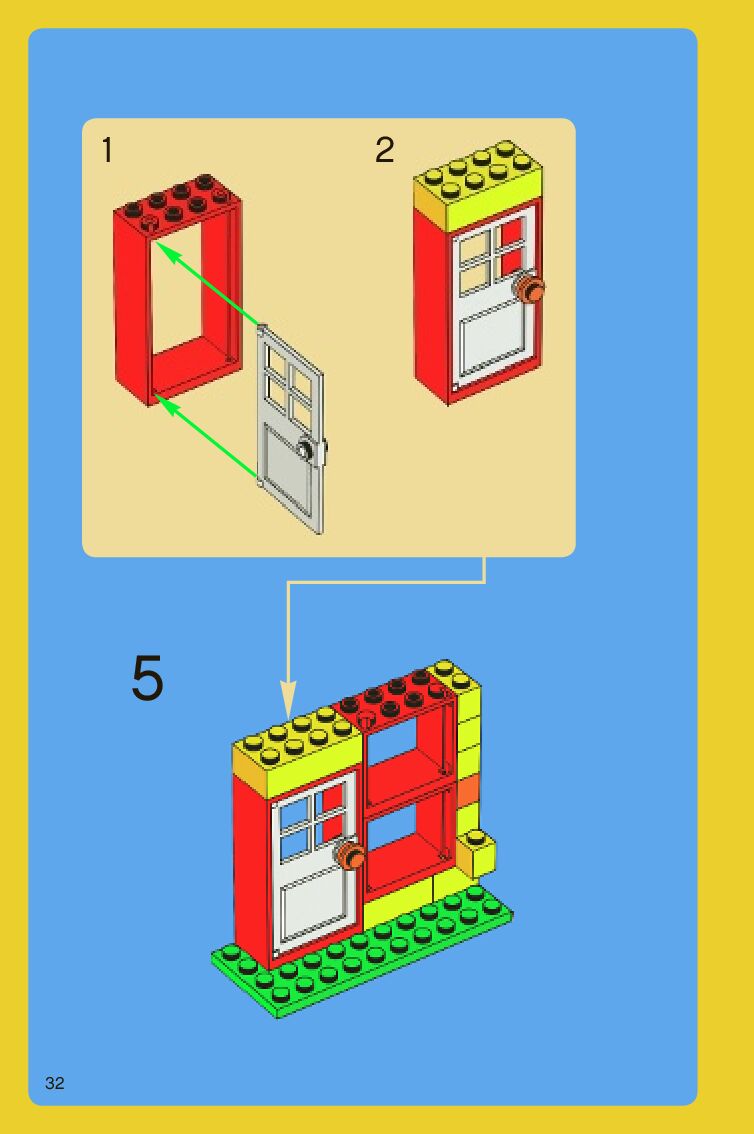 1

2

5

32