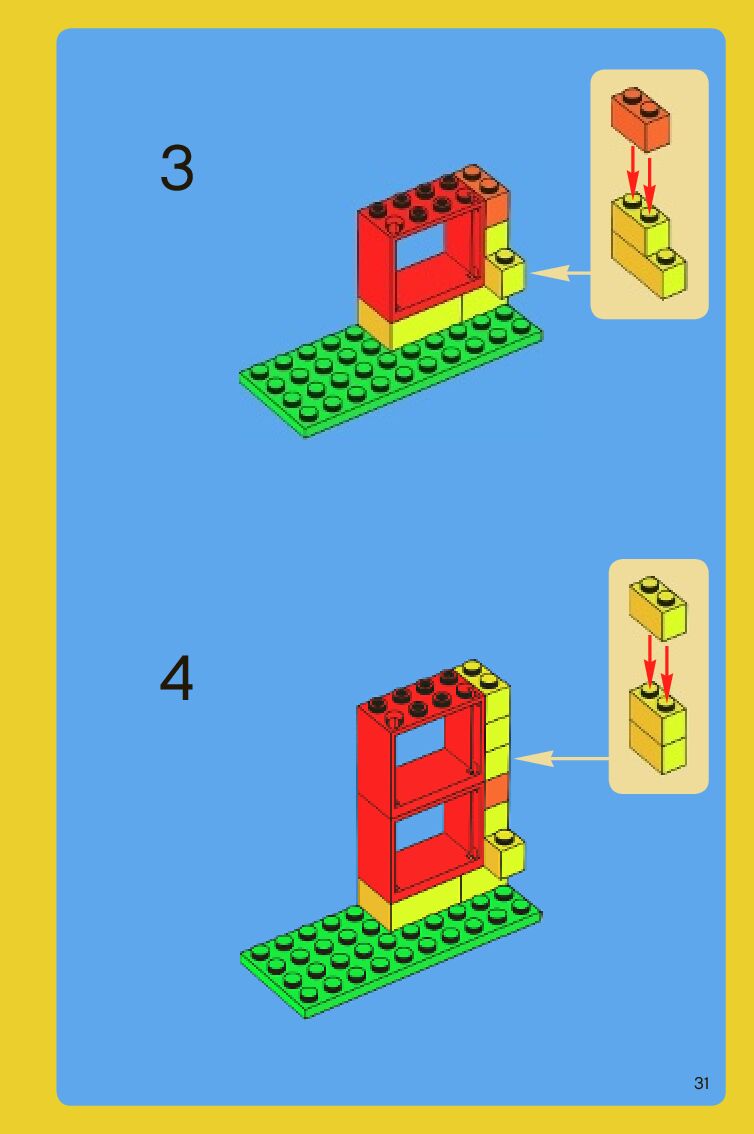 3

4

31