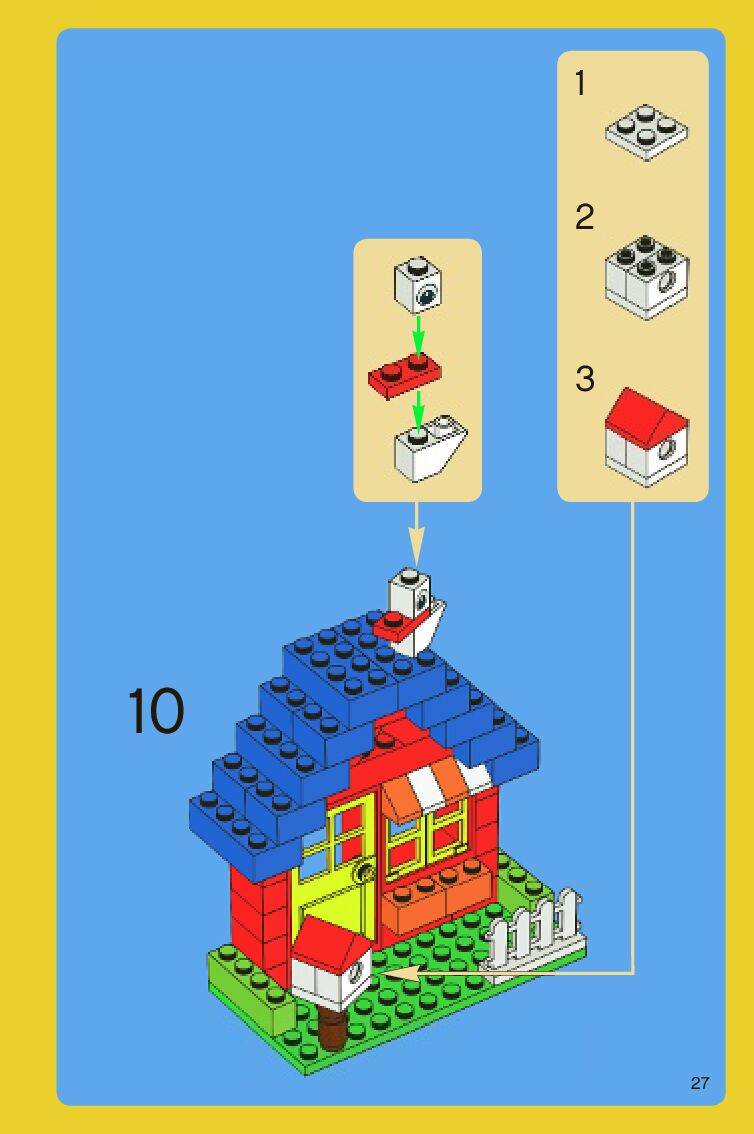 1

2

3

10

27