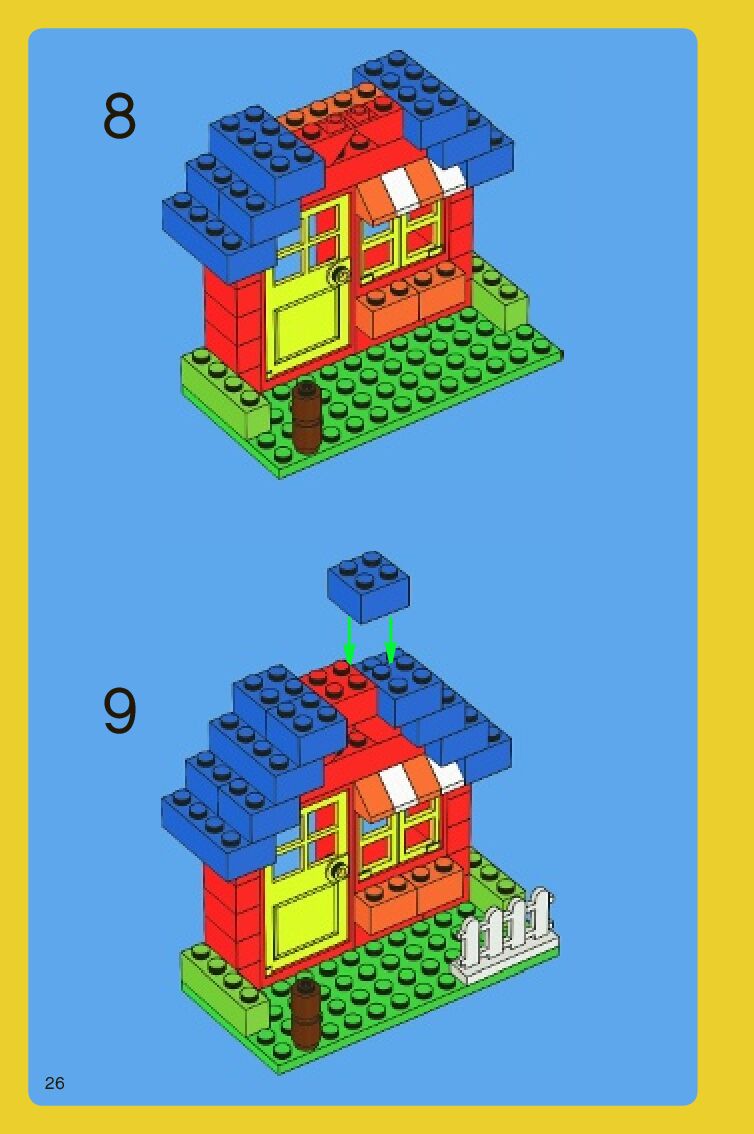 8

9

26