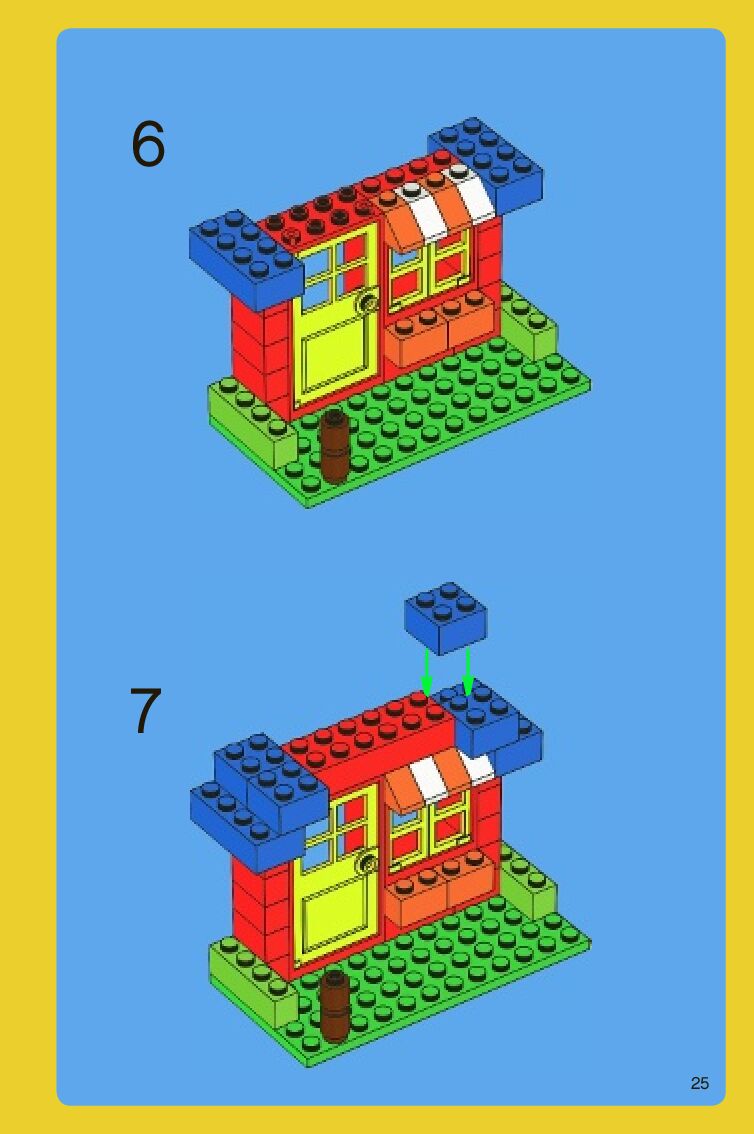 6

7

25