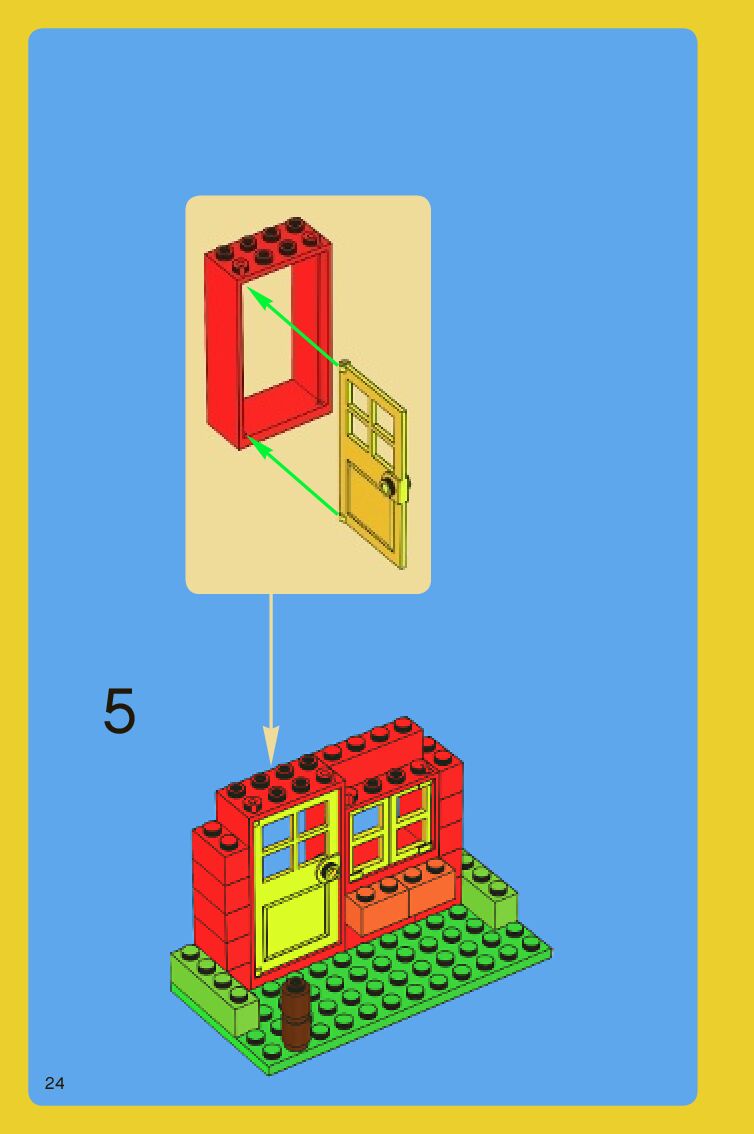 5

24