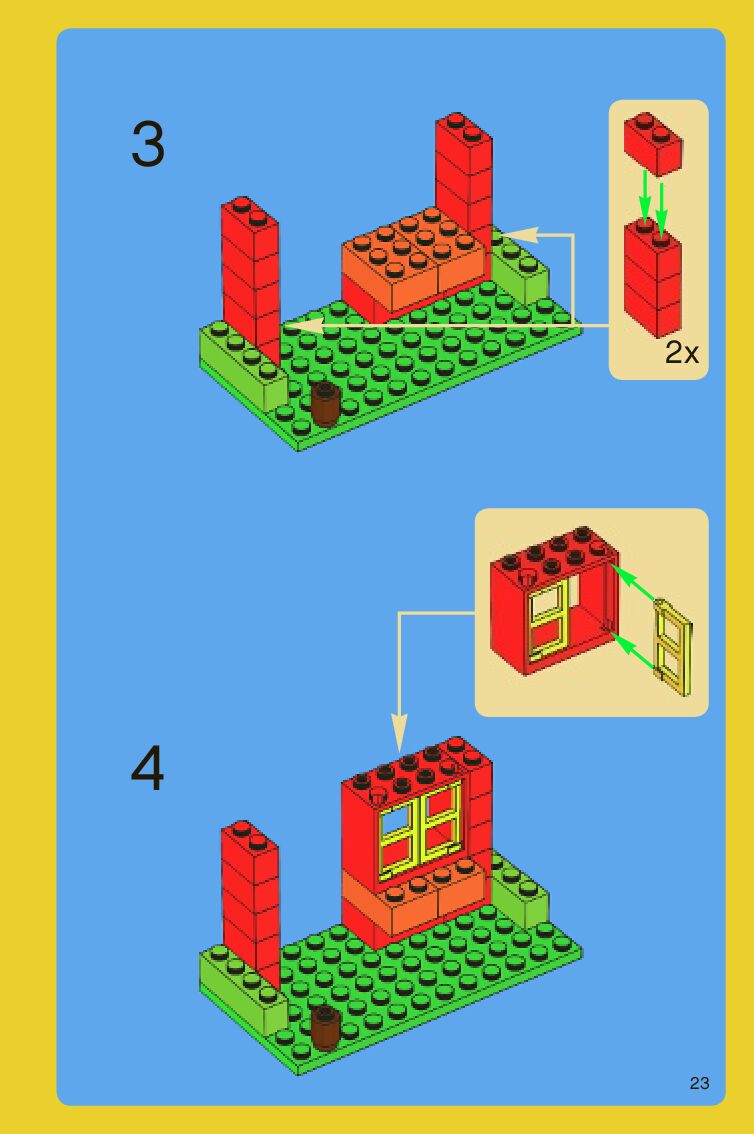 3

2x

4

23