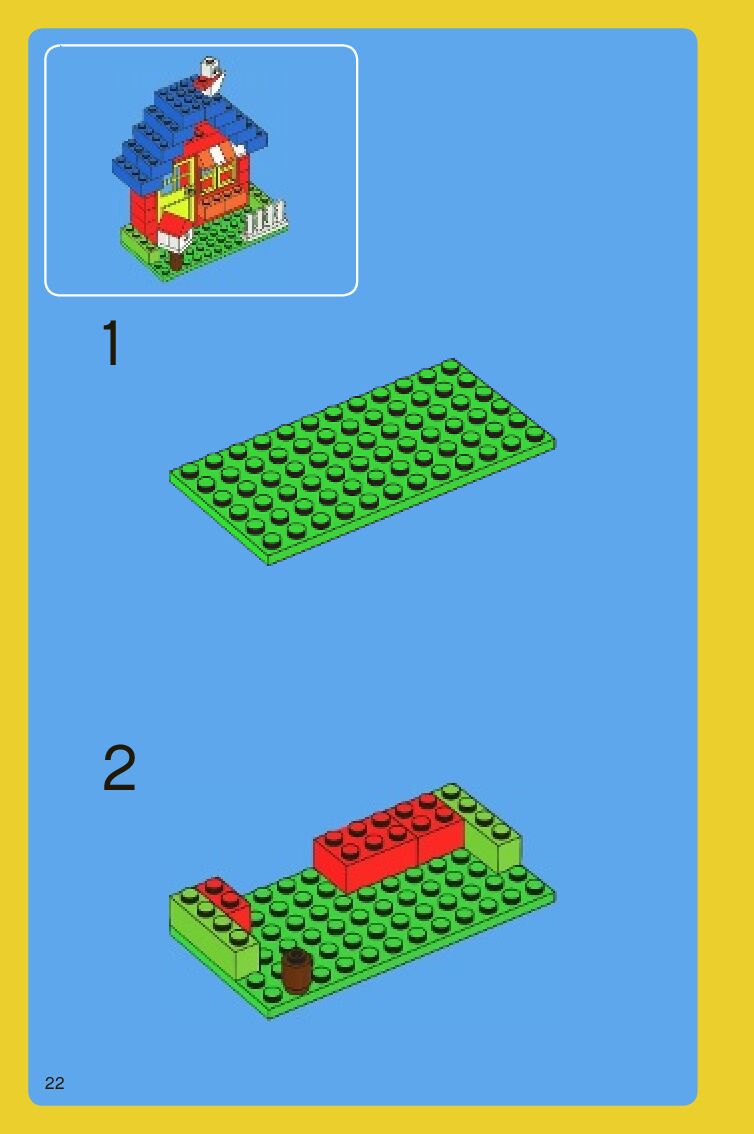 1

2

22