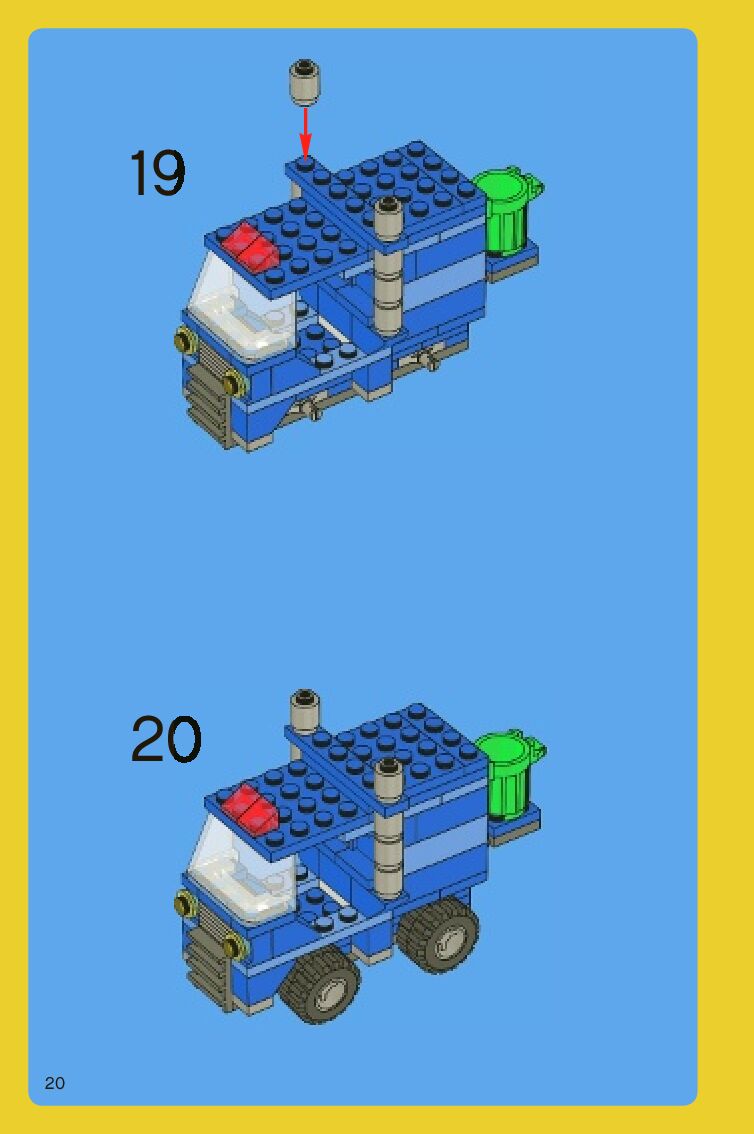 19

20

20