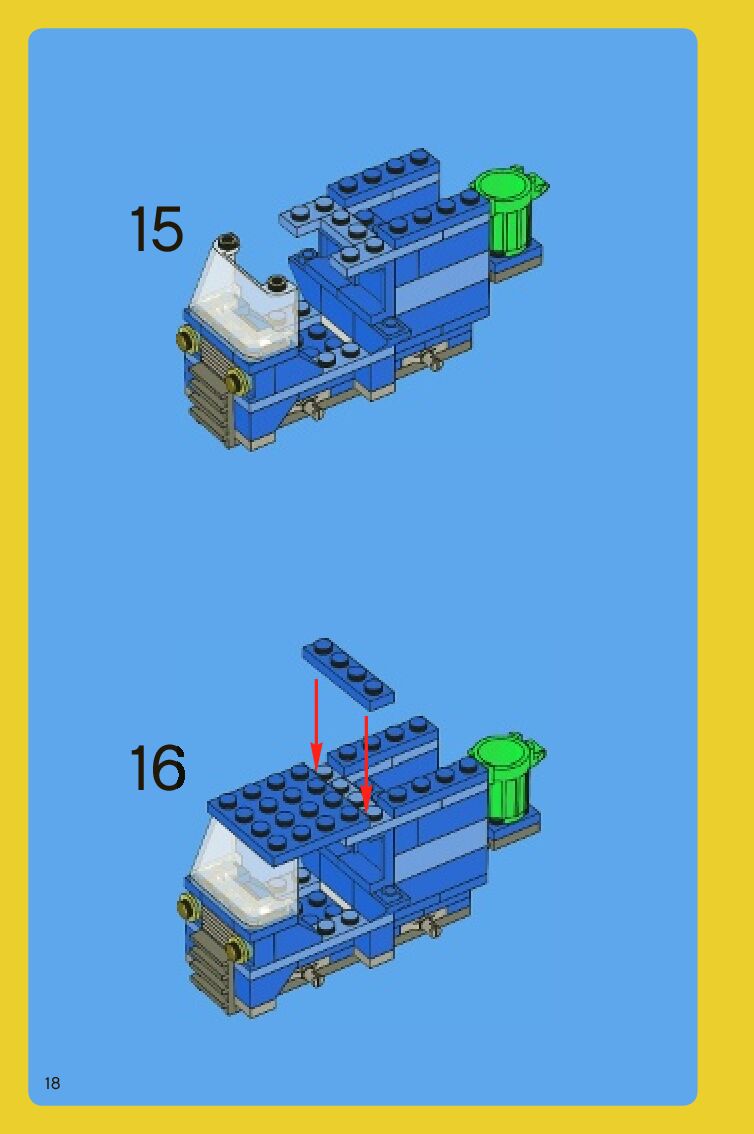 15

16

18