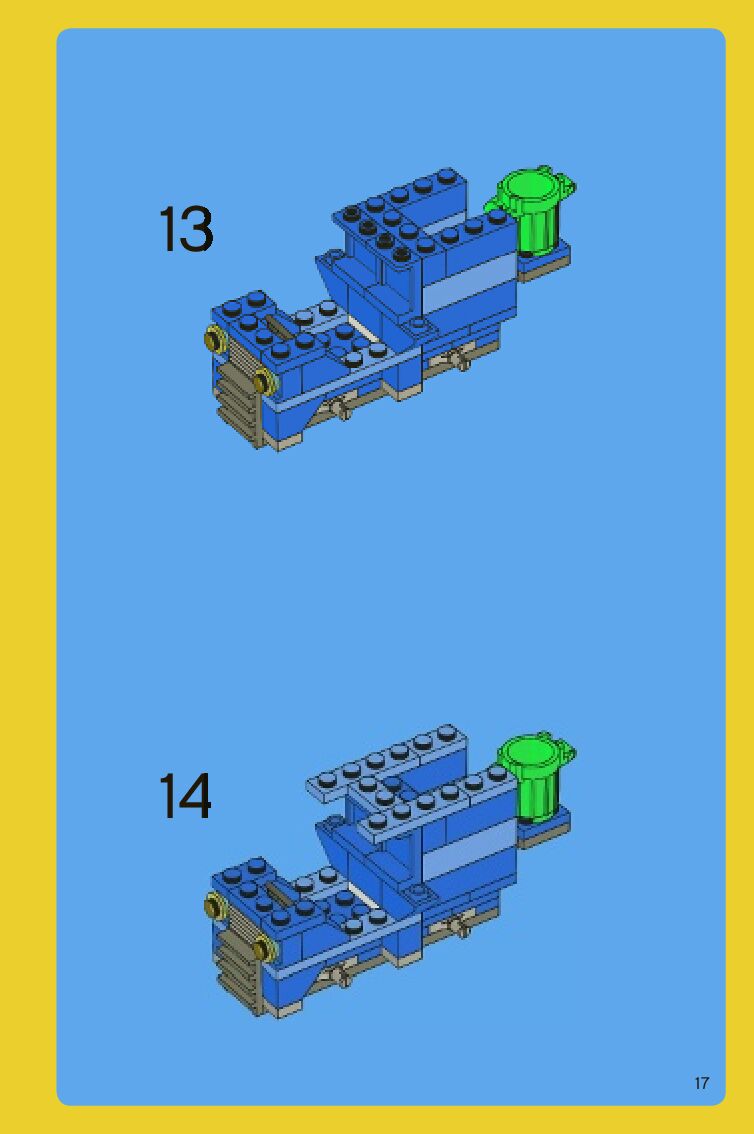 13

14

17