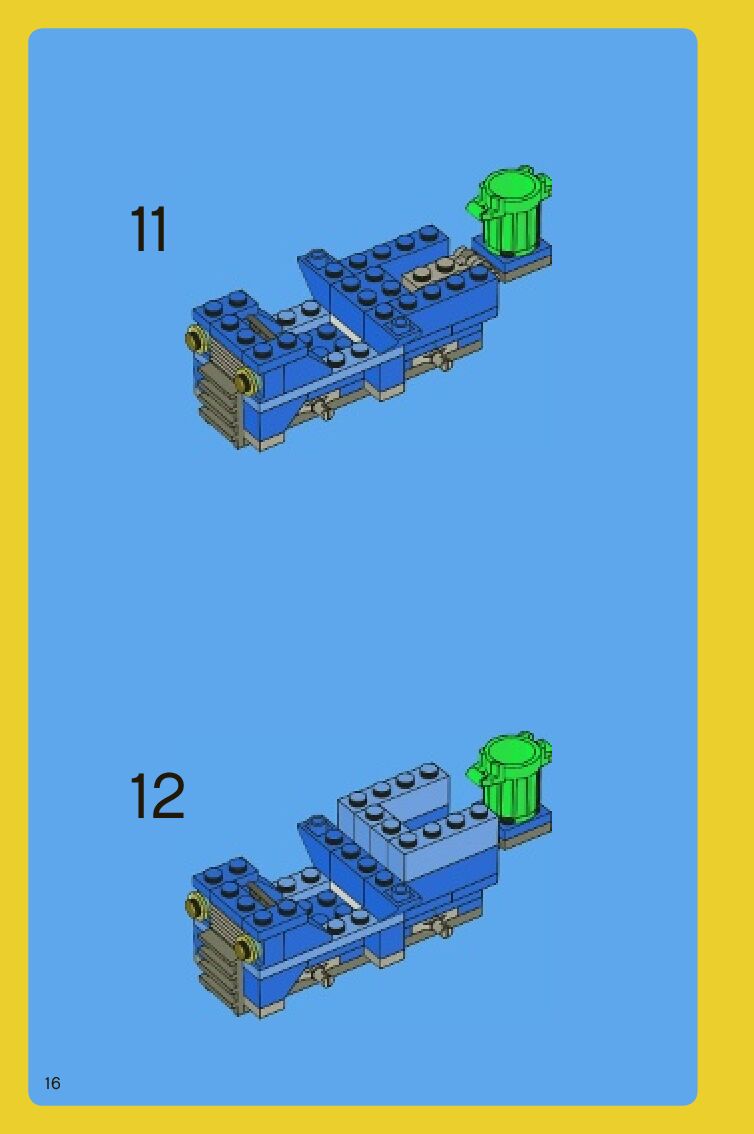 11

12

16