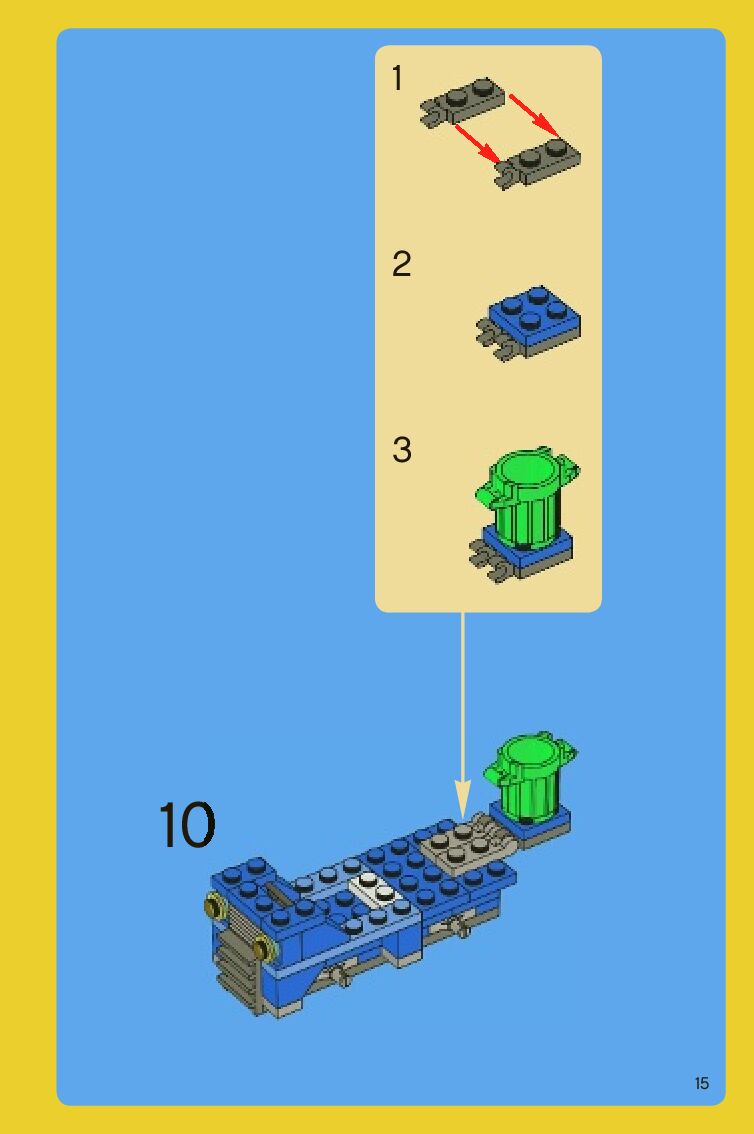 1

2

3

10

15