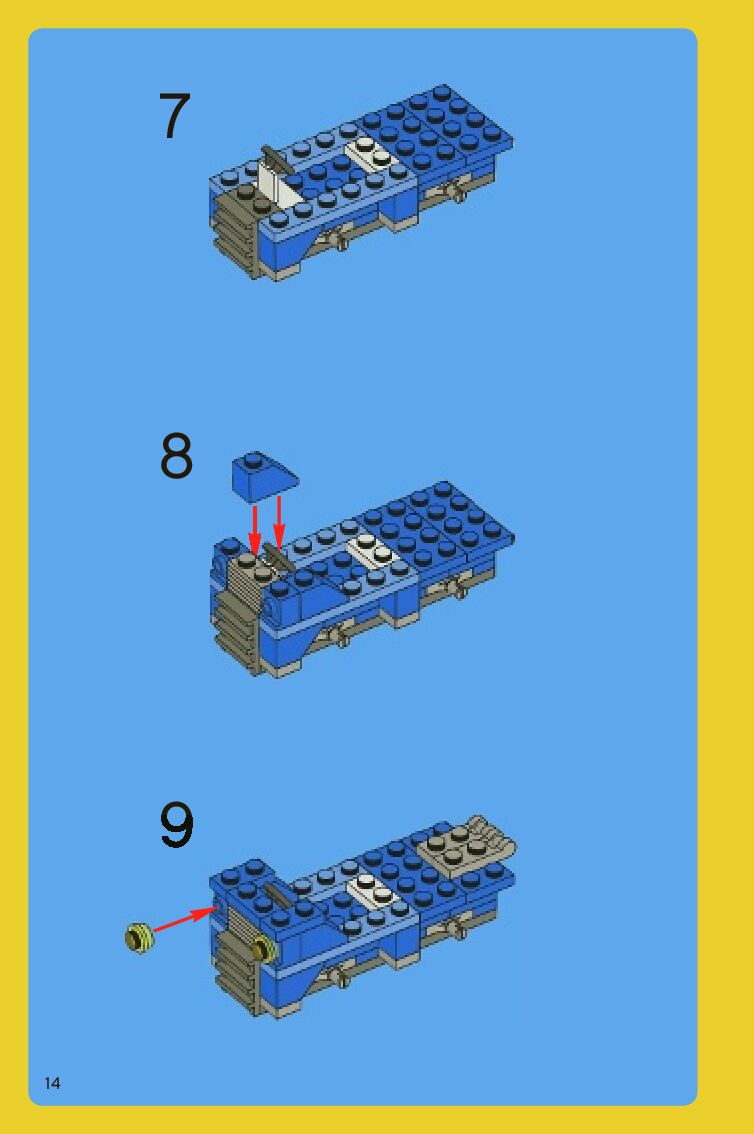 7

8

9

14