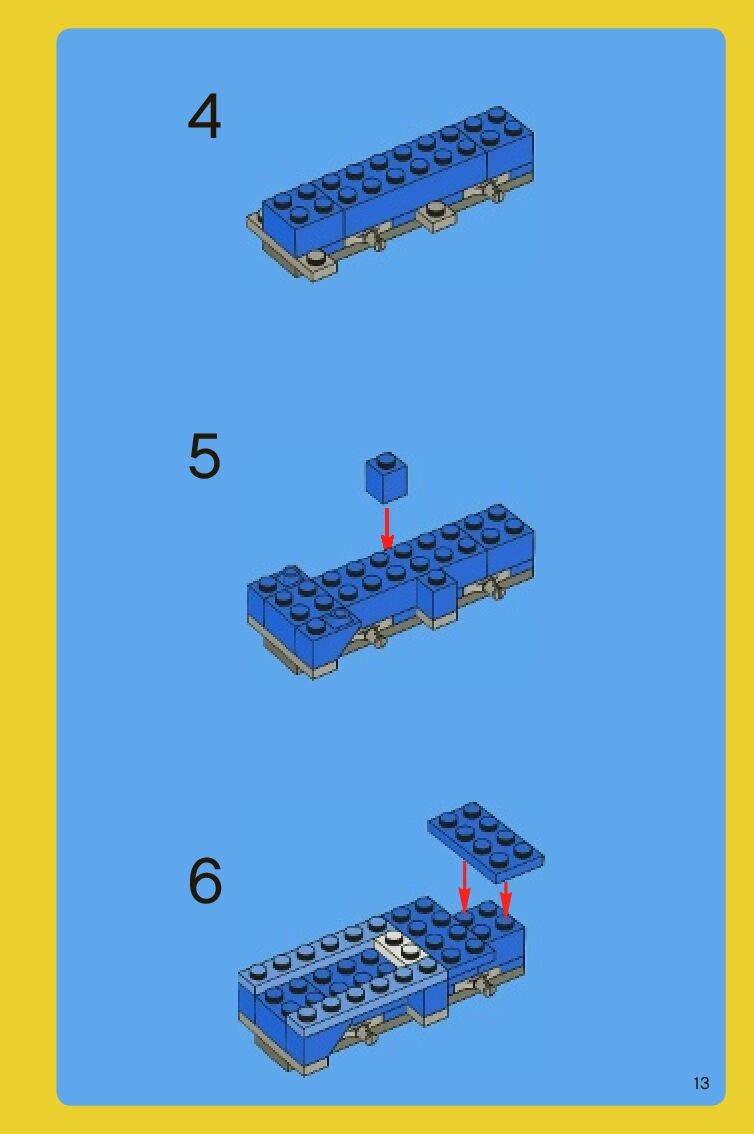 4

5

6

13