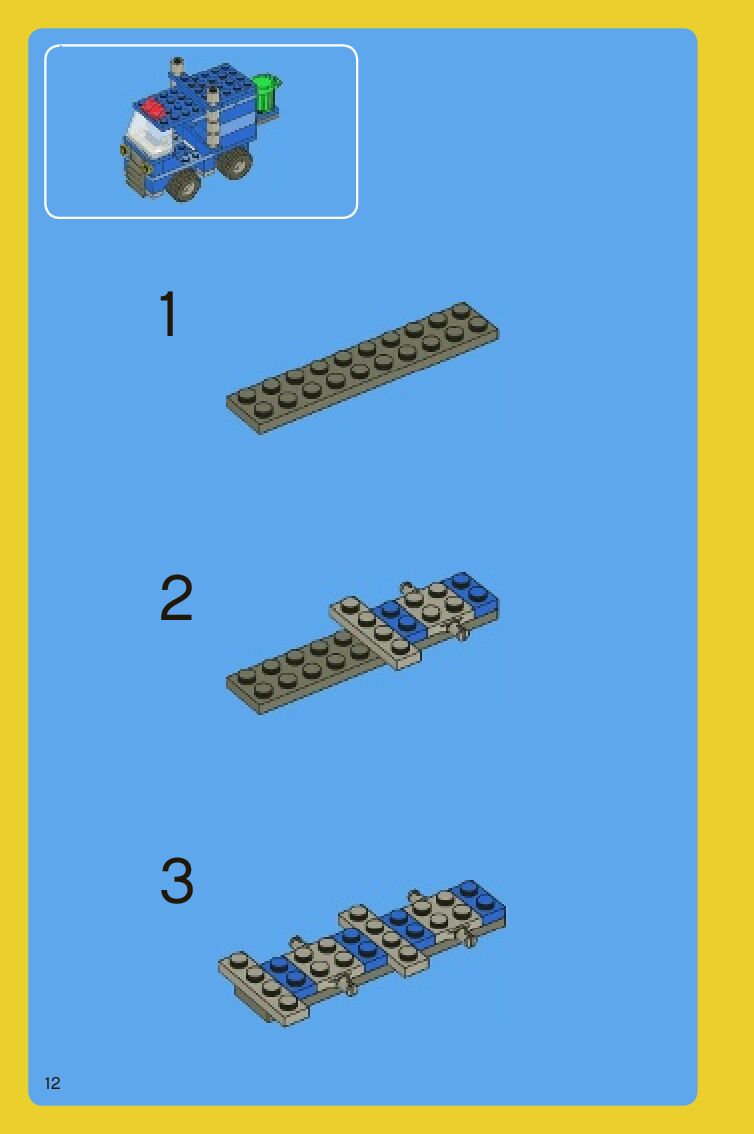 1

2

3

12