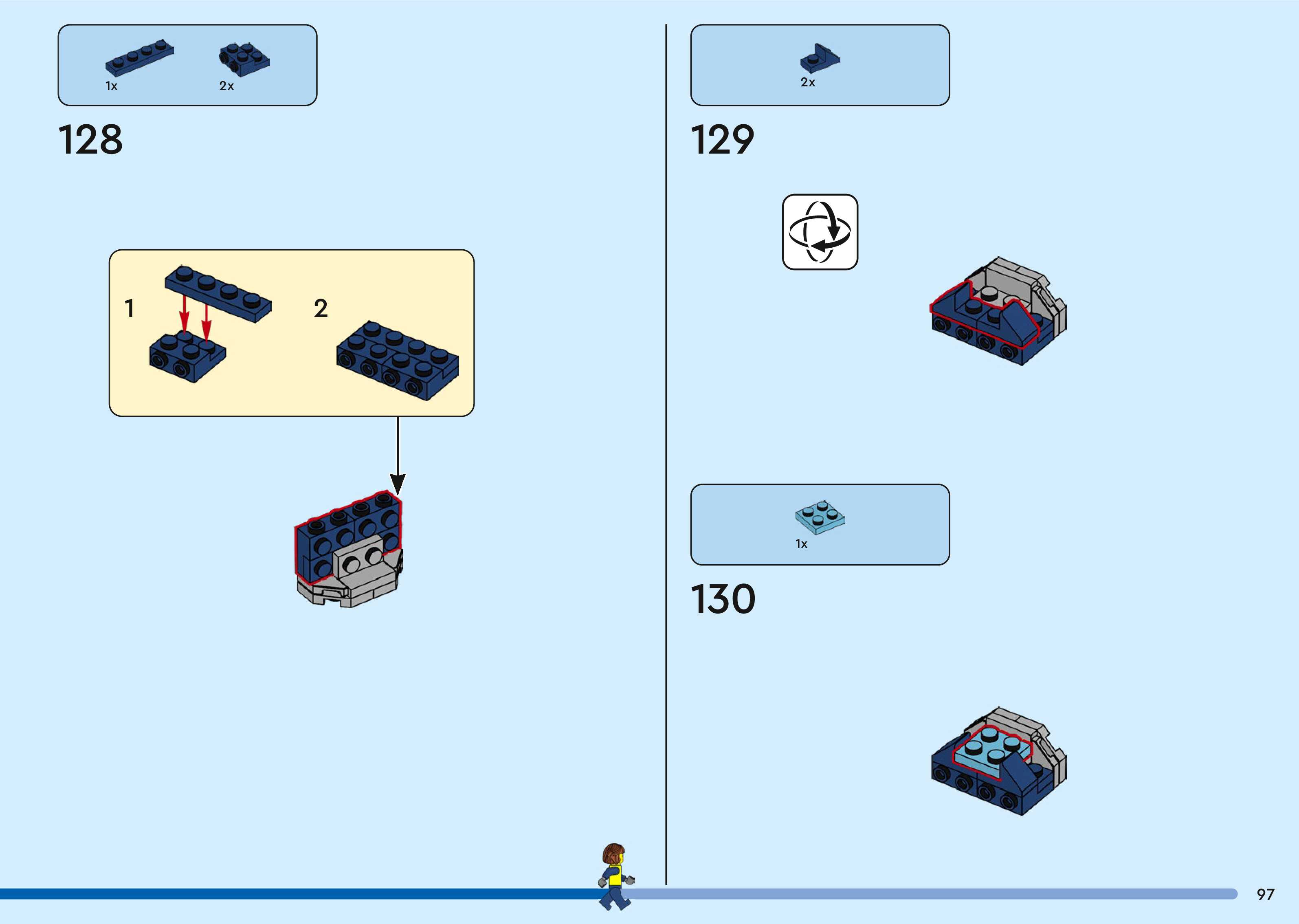 1x

2x

128

1

2

2x

129

1x

130

97