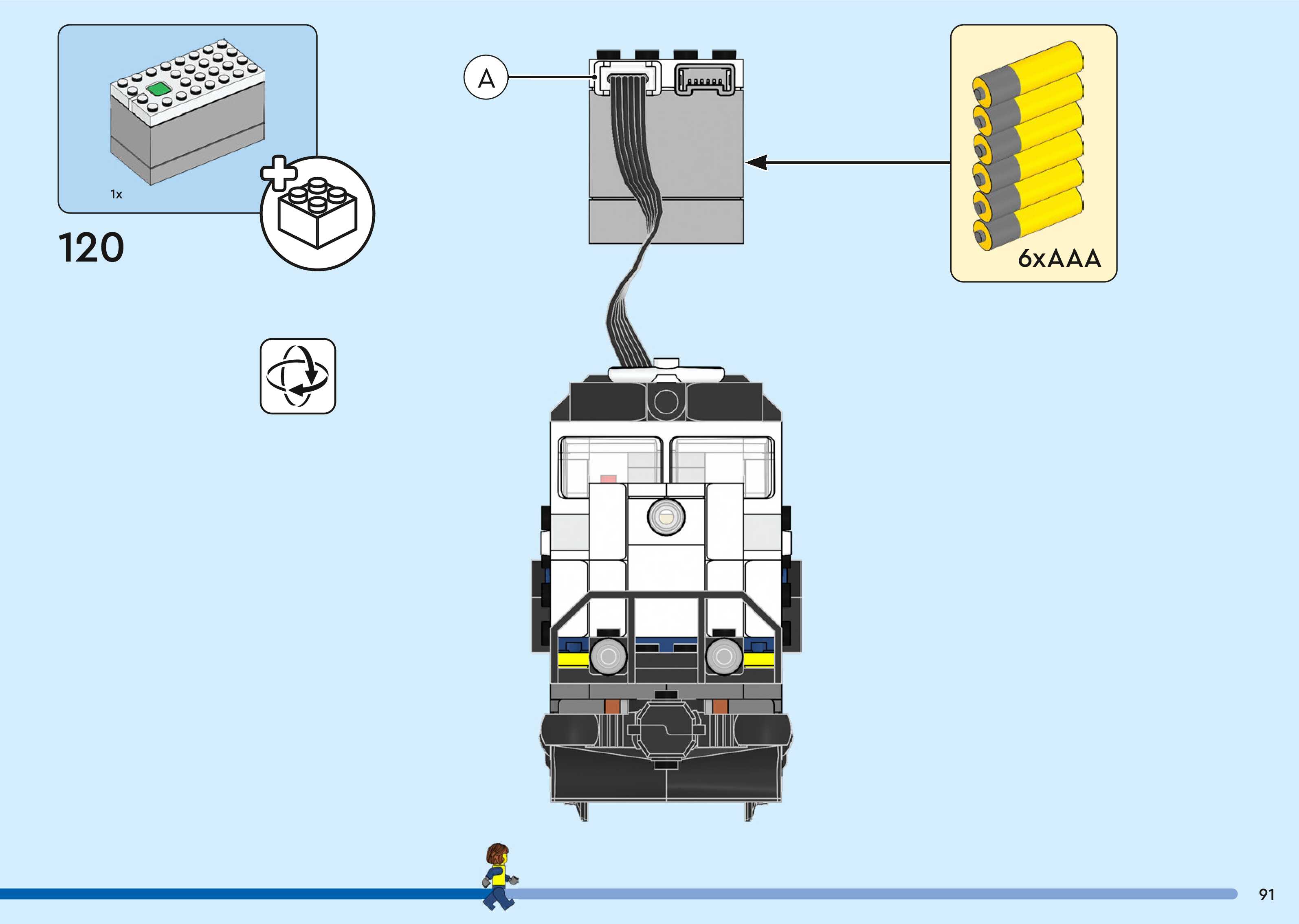 1x

120

A

6xAAA

91