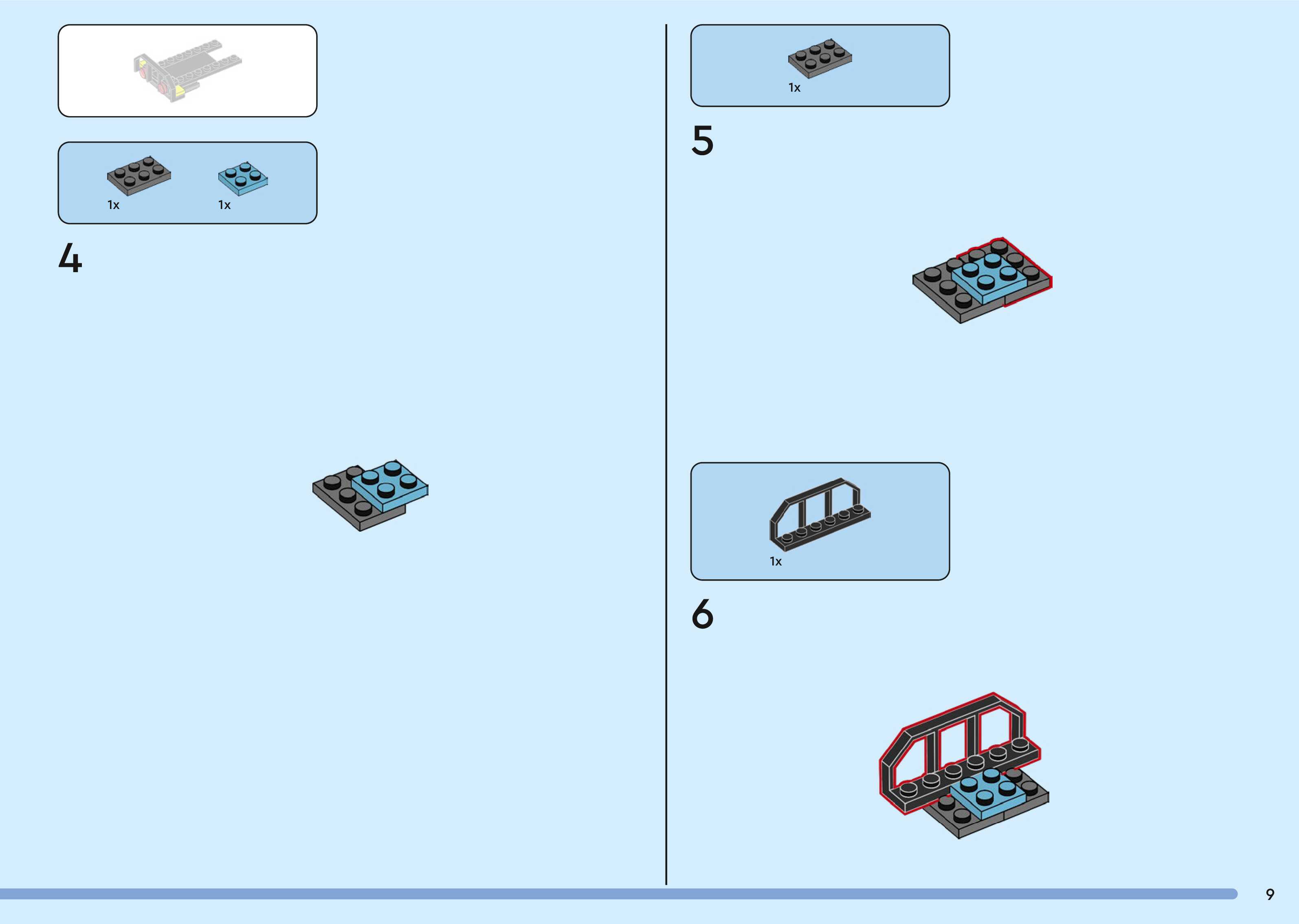 1x

1x

4

1x

5

1x

6

9