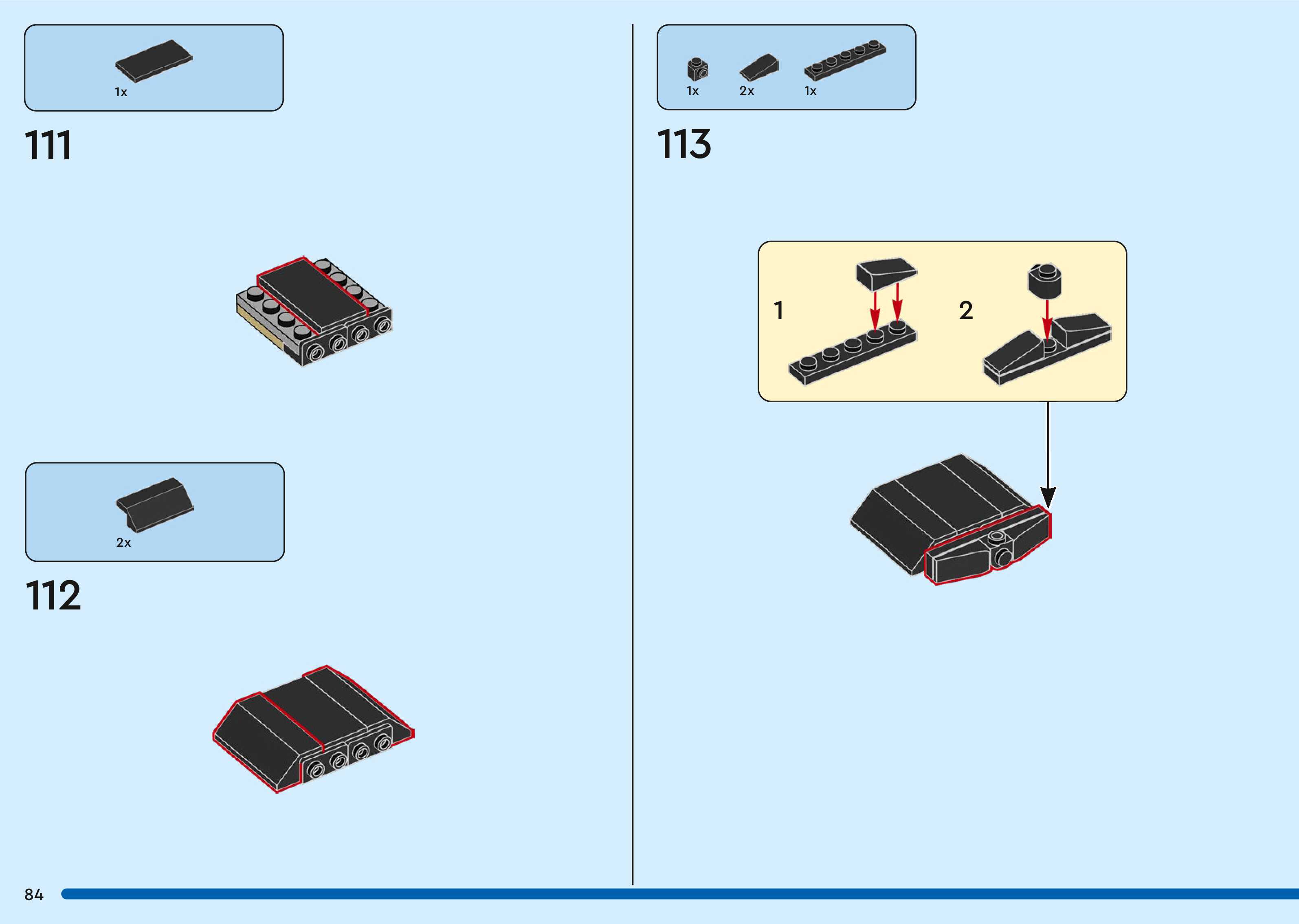 1x

111

2x

112

1x 2x 1x

113

1

2

84