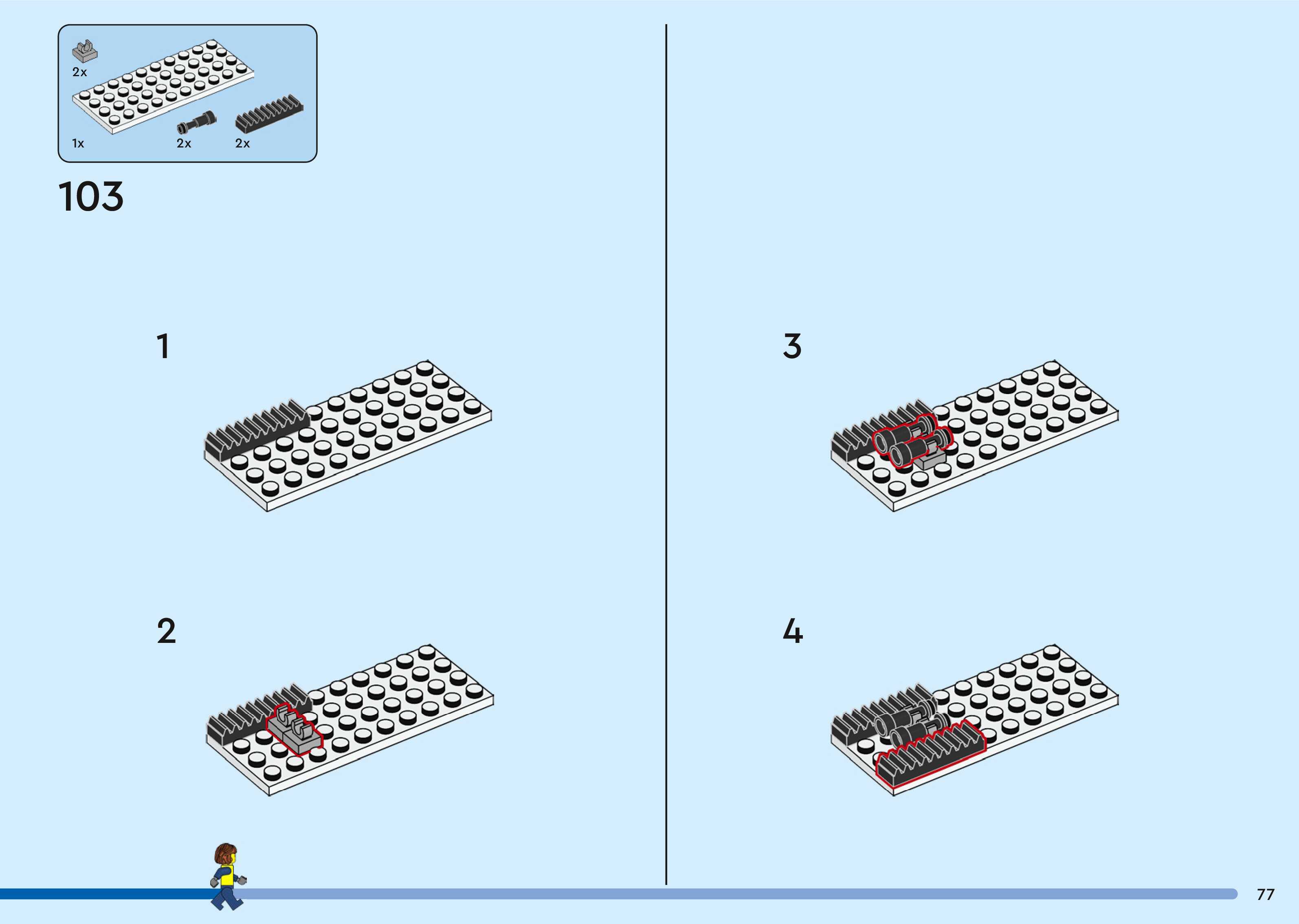 2x

1x

2x

2x

103

1

2

3

4

77