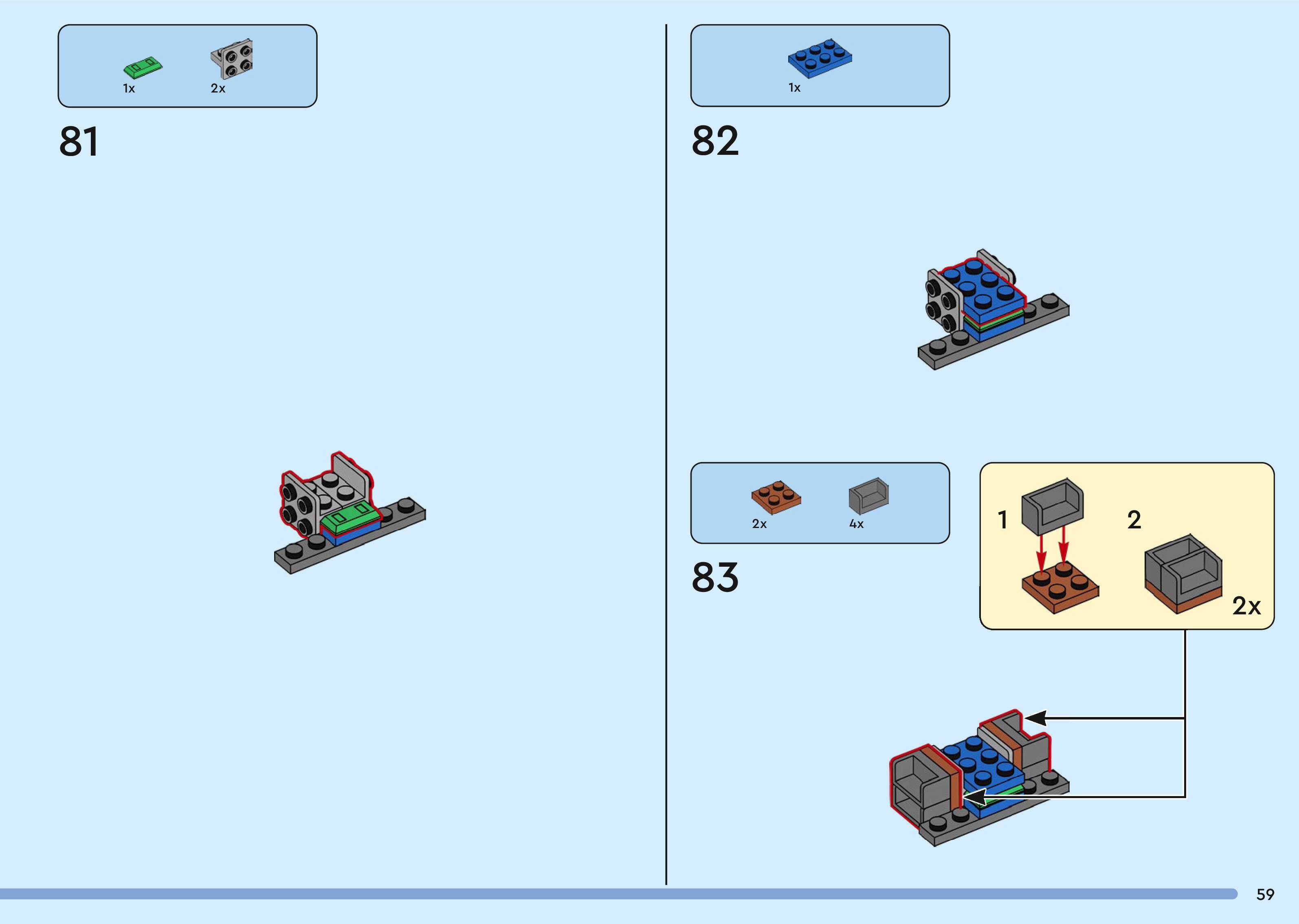 1x
2x

81

1x

82

2x
4x

83

1
2
2x

59