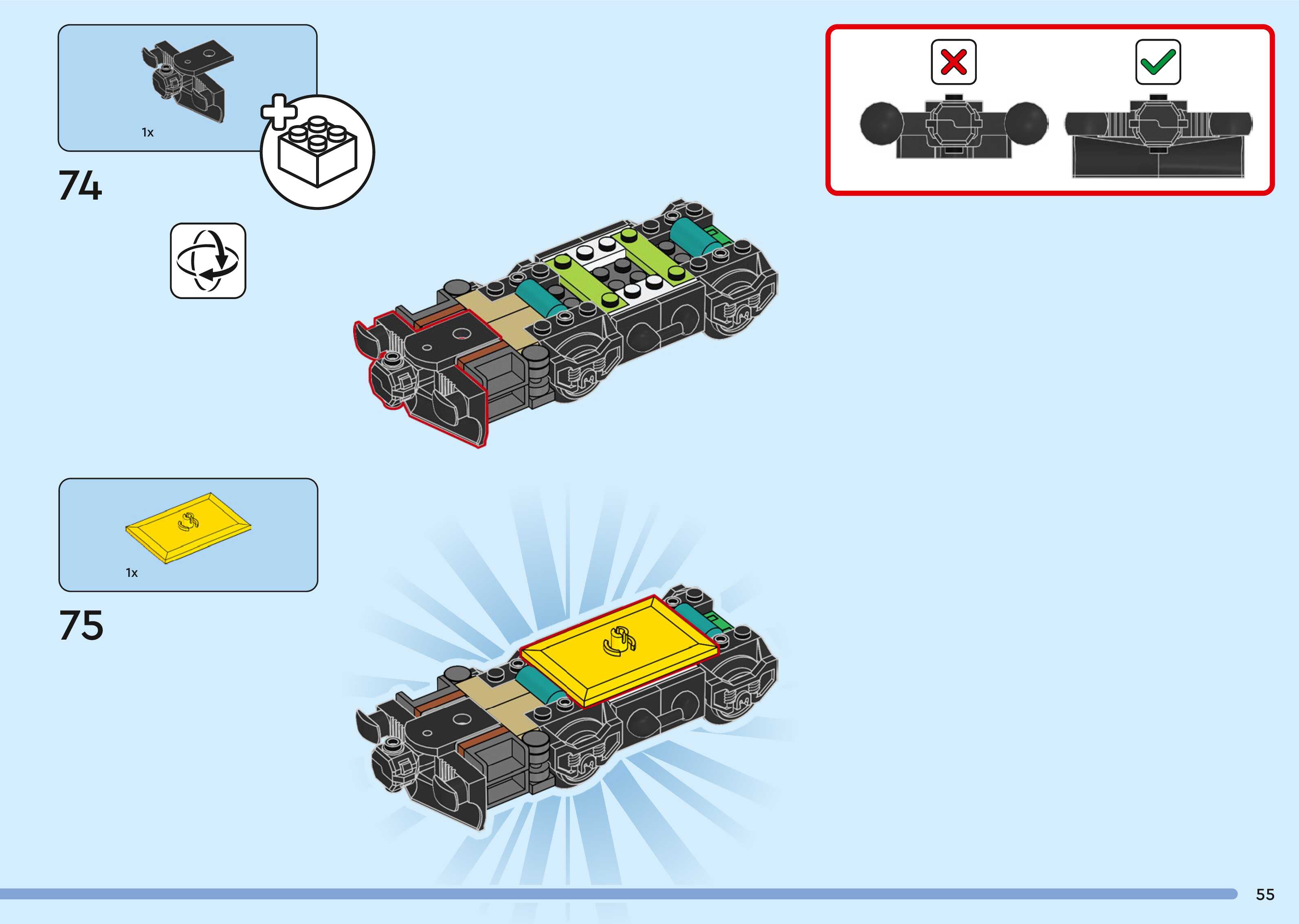 1x

74

1x

75

55