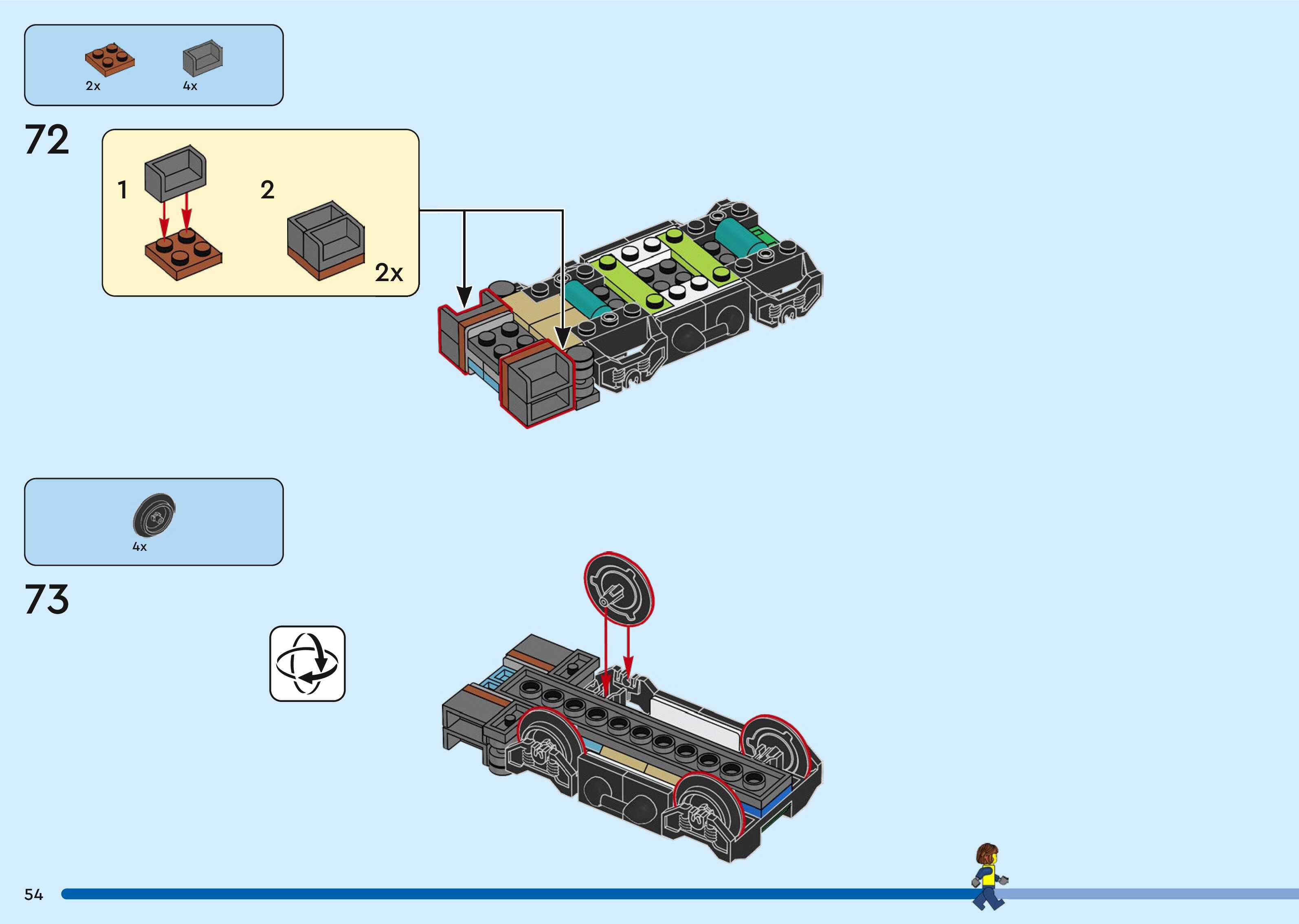 2x 4x

72

1

2

2x

4x

73

54