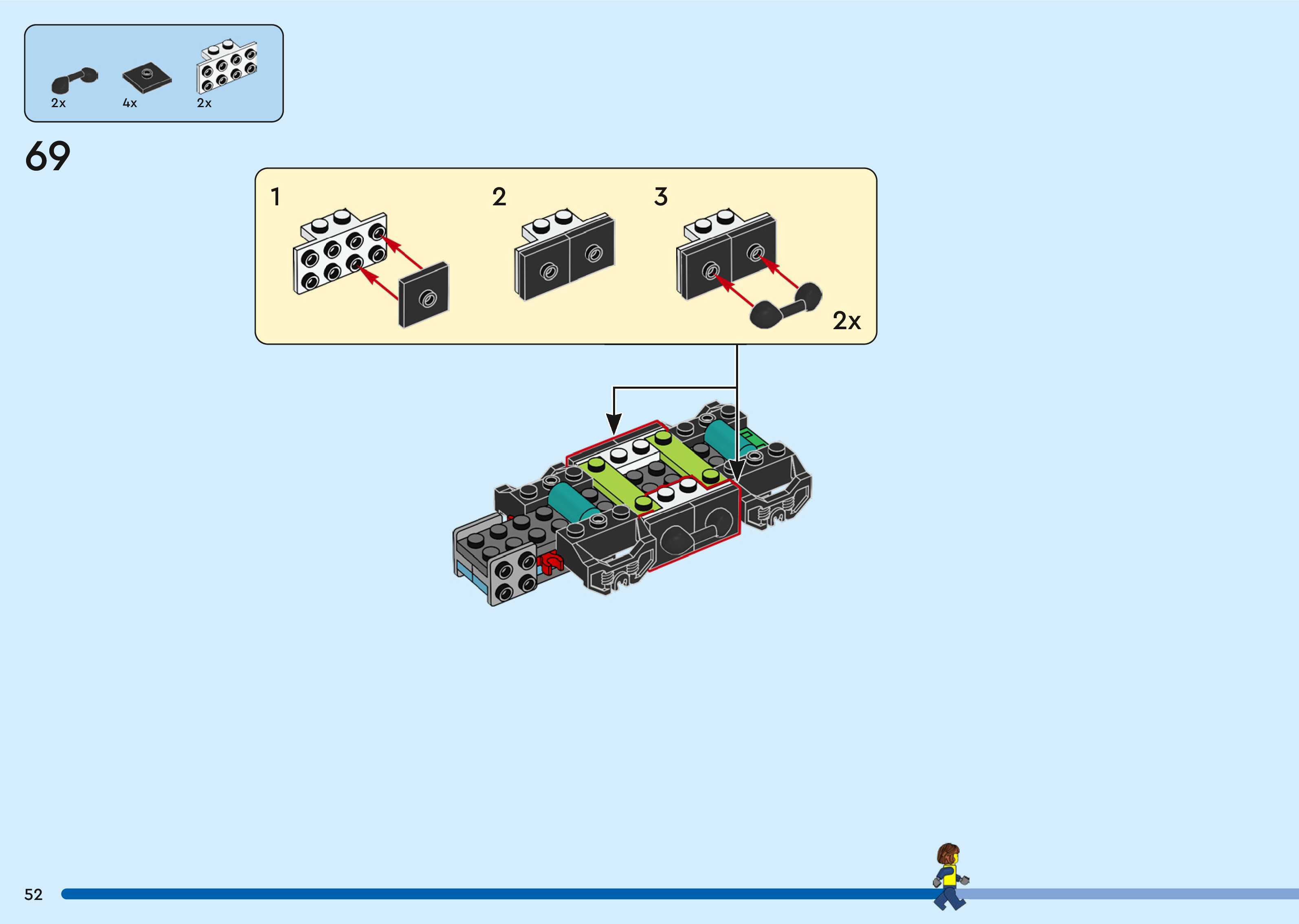 2x 4x 2x

69

1

2

3

2x

52