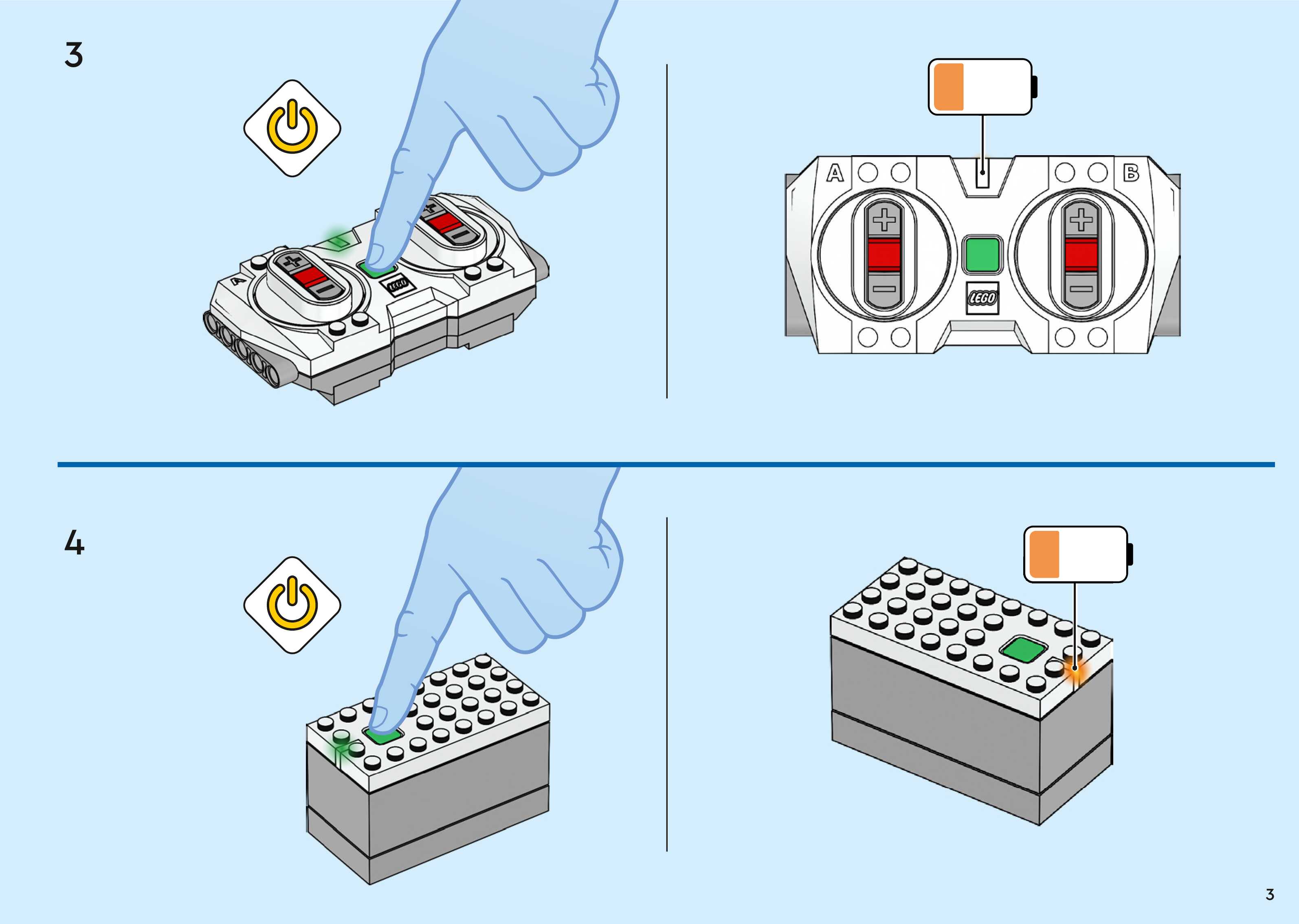 3

A

LEGO

A

B

+

−

+

−

LEGO

4

3