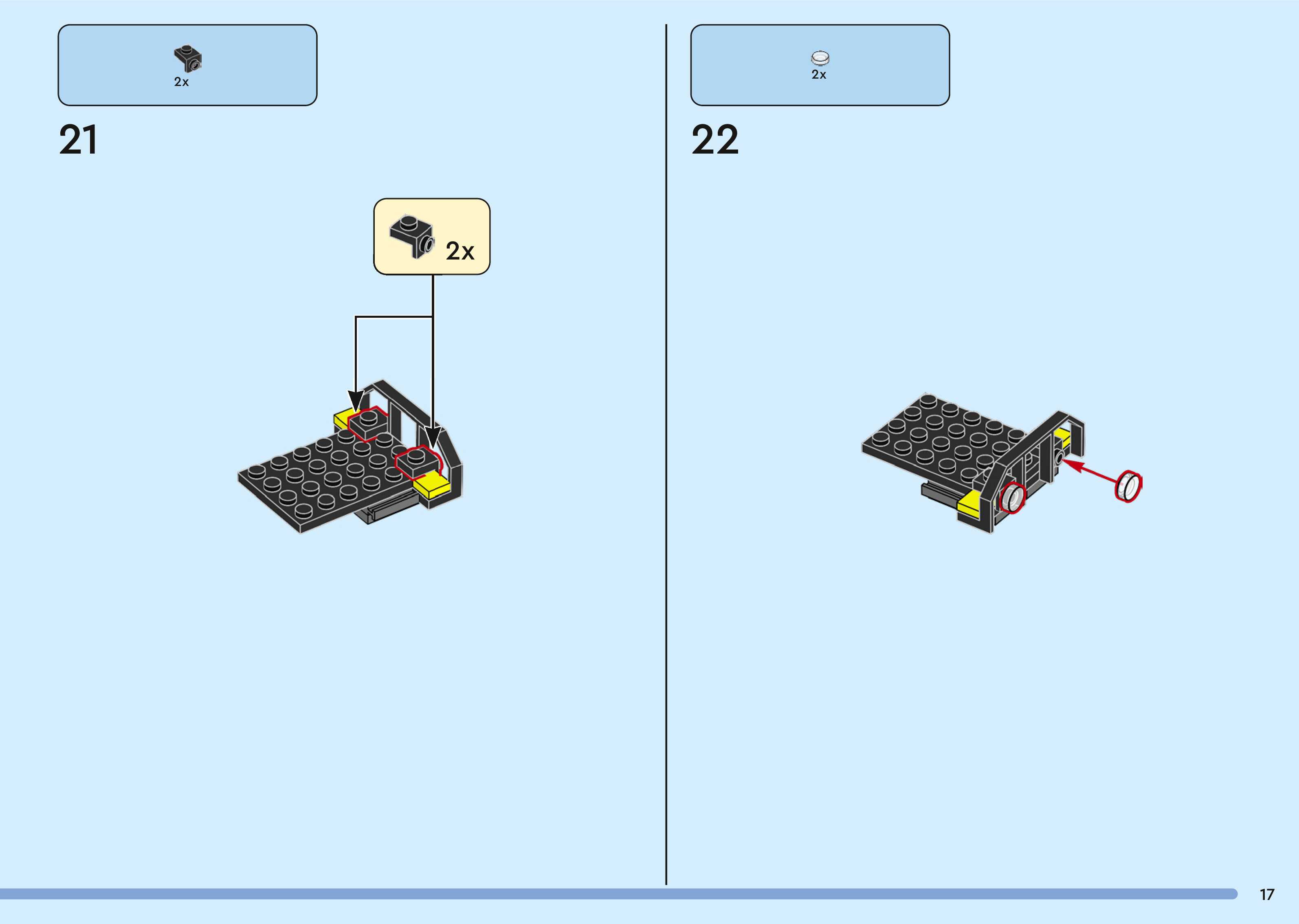 2x

21

2x

2x

22

17