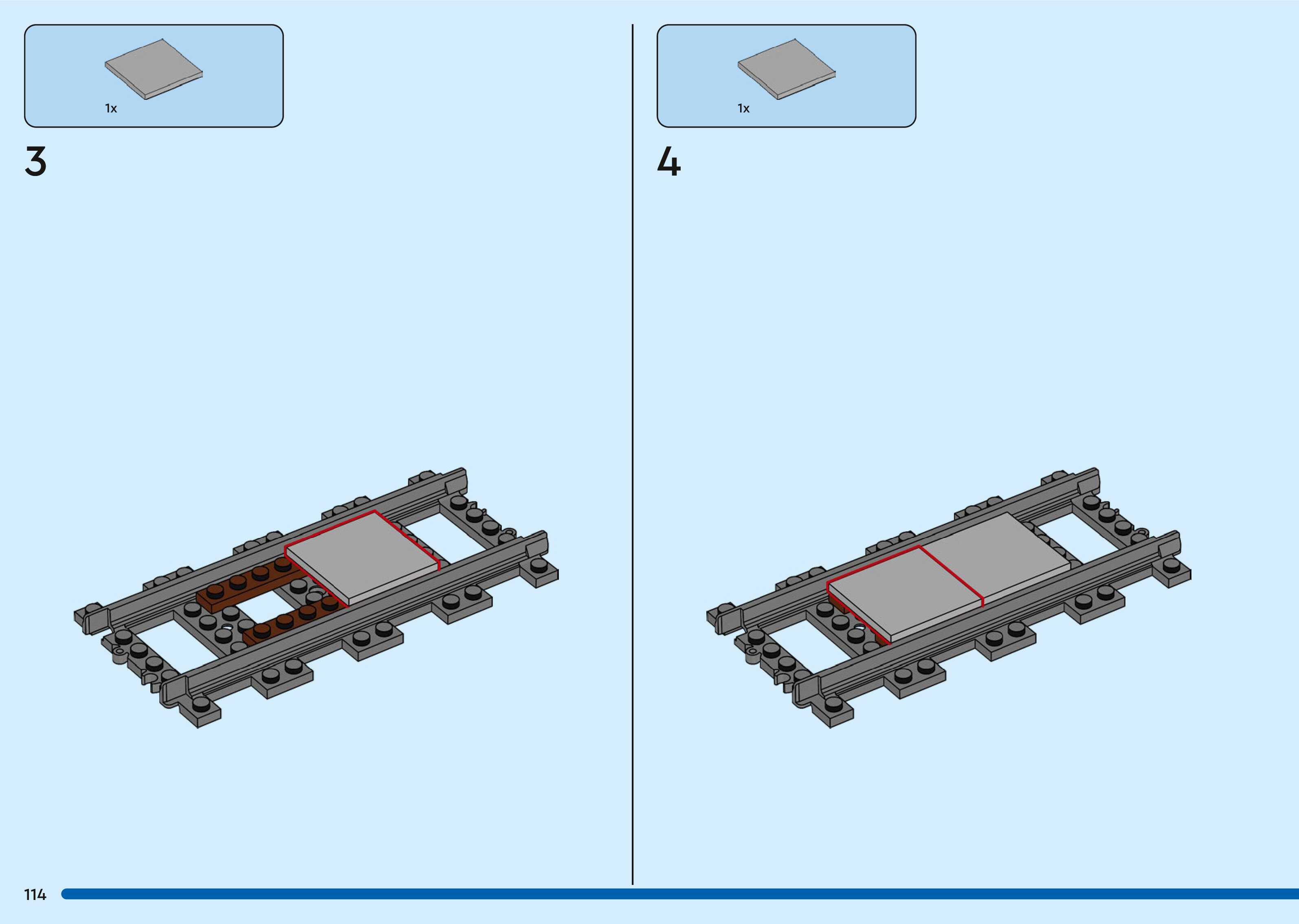 1x

3

1x

4

114