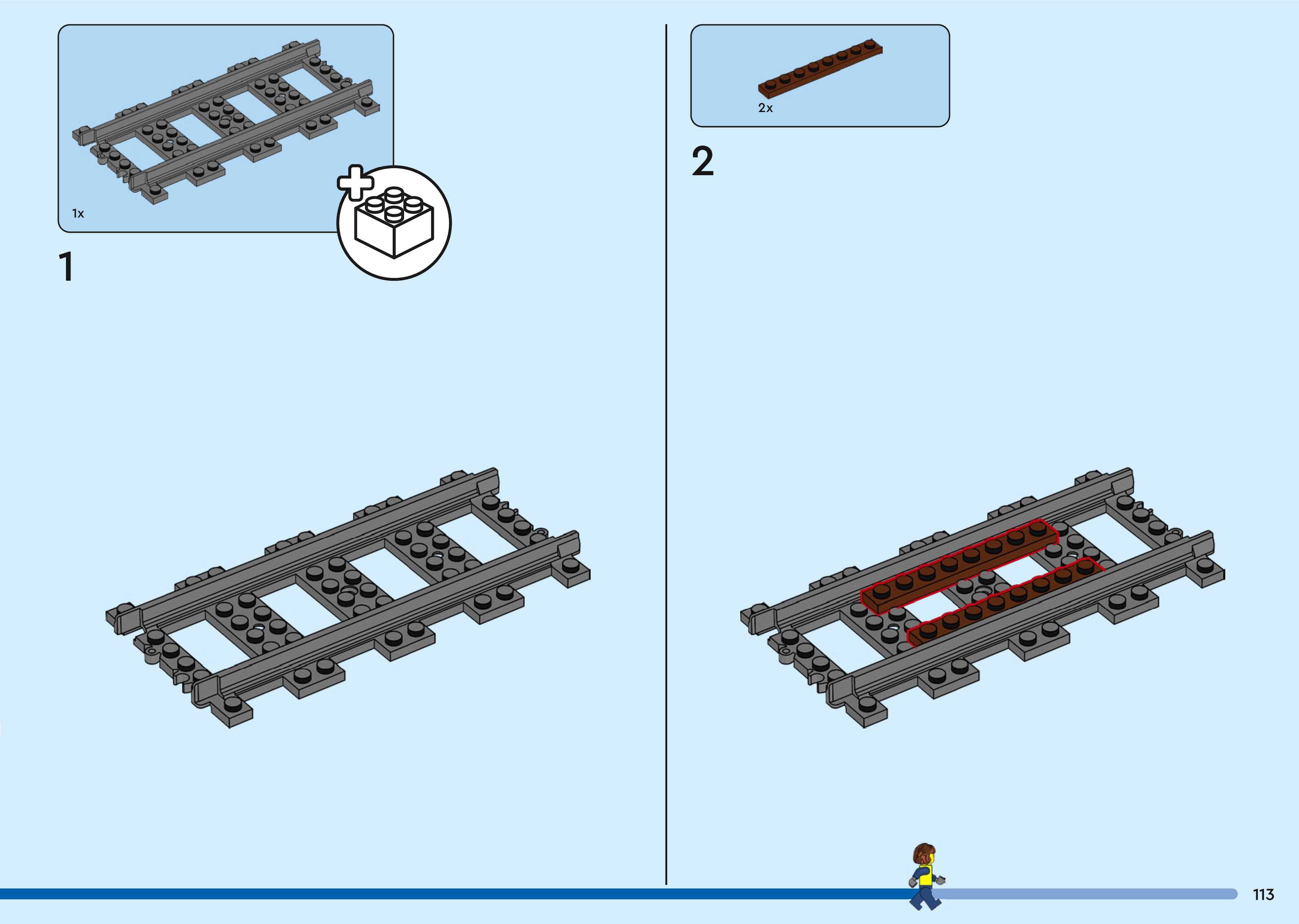 1x

1

2x

2

113