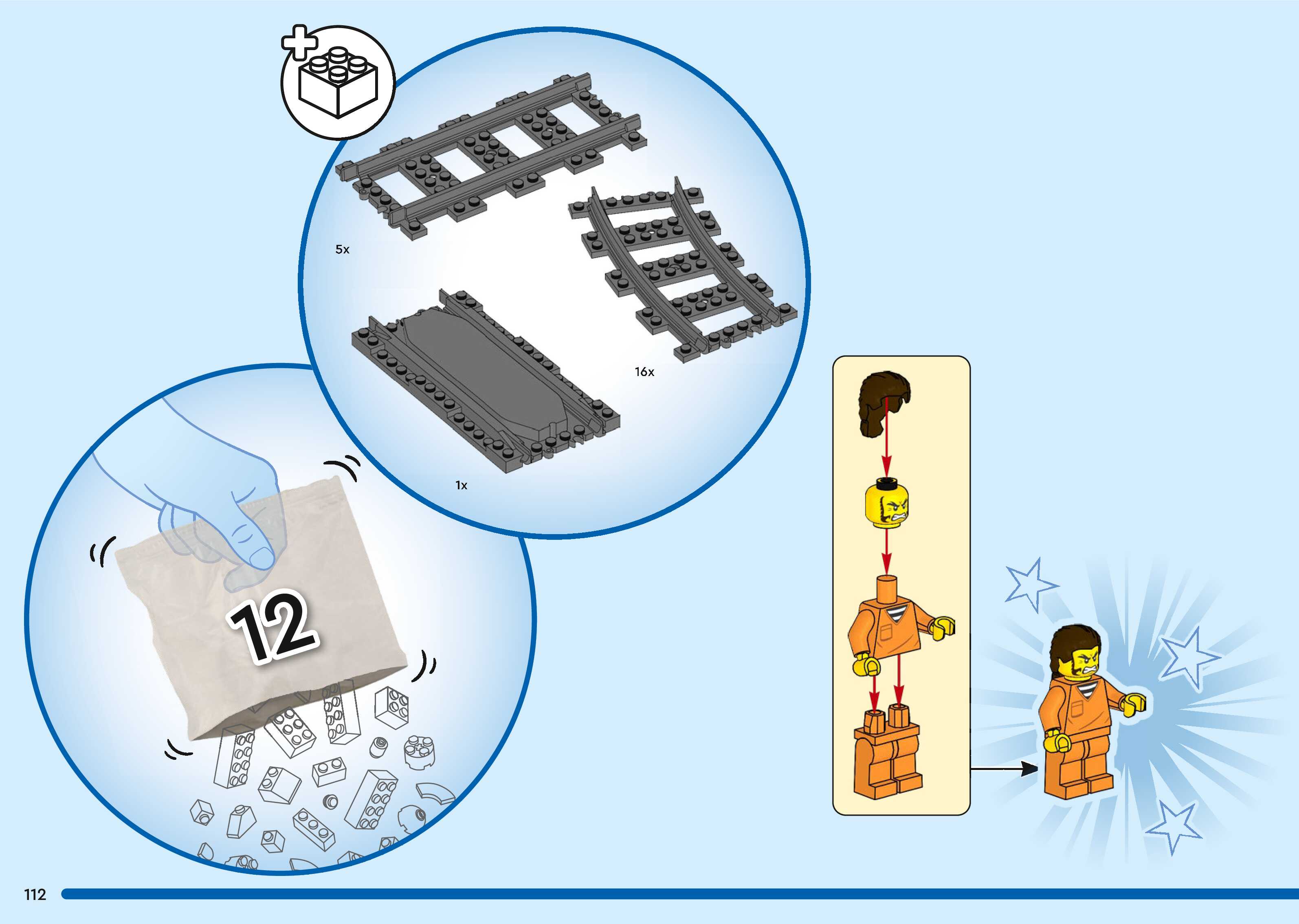 5x

16x

1x

12

112