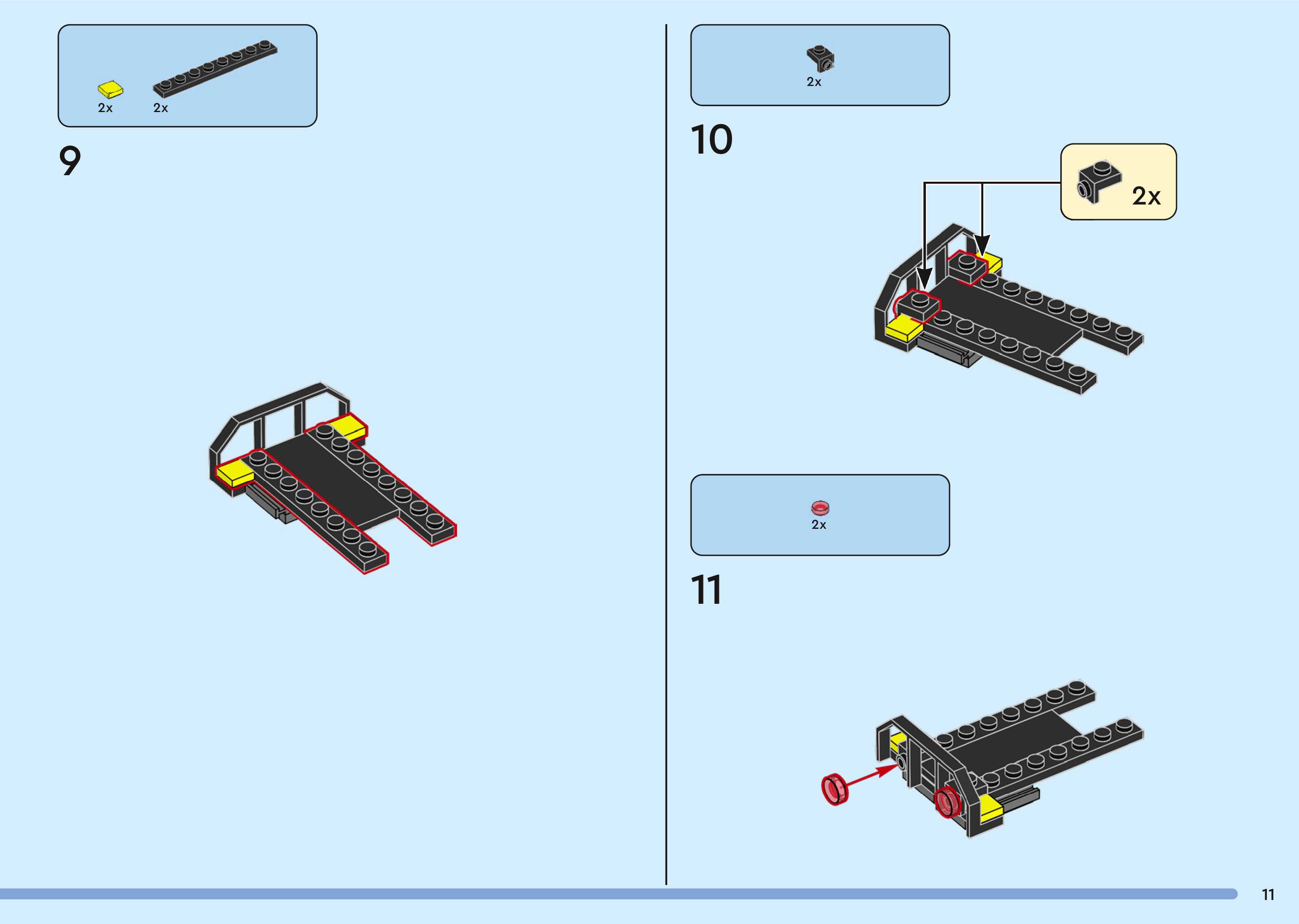 2x 2x

9

2x

10

2x

2x

11

11