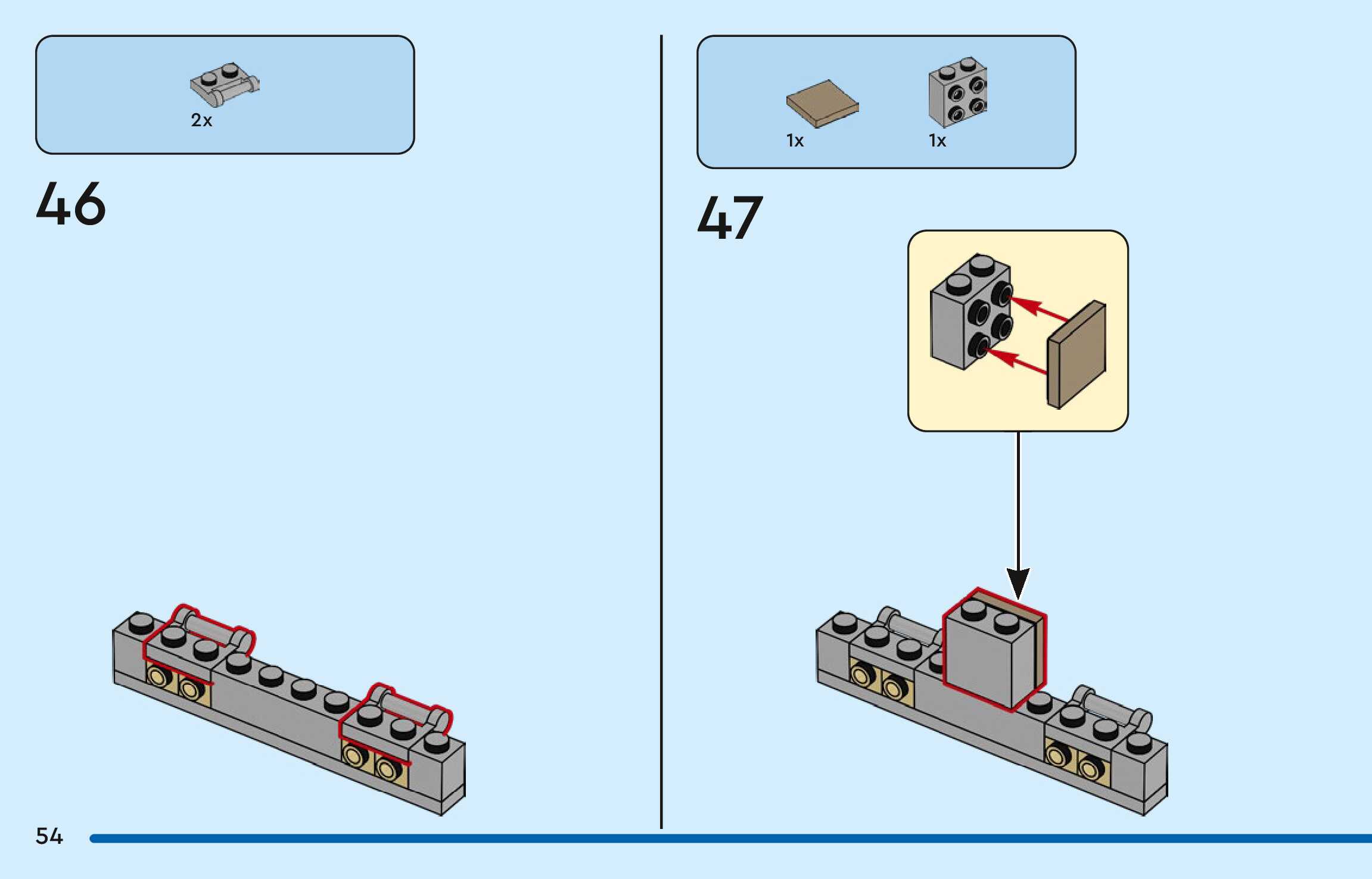 2x

46

1x

1x

47

54