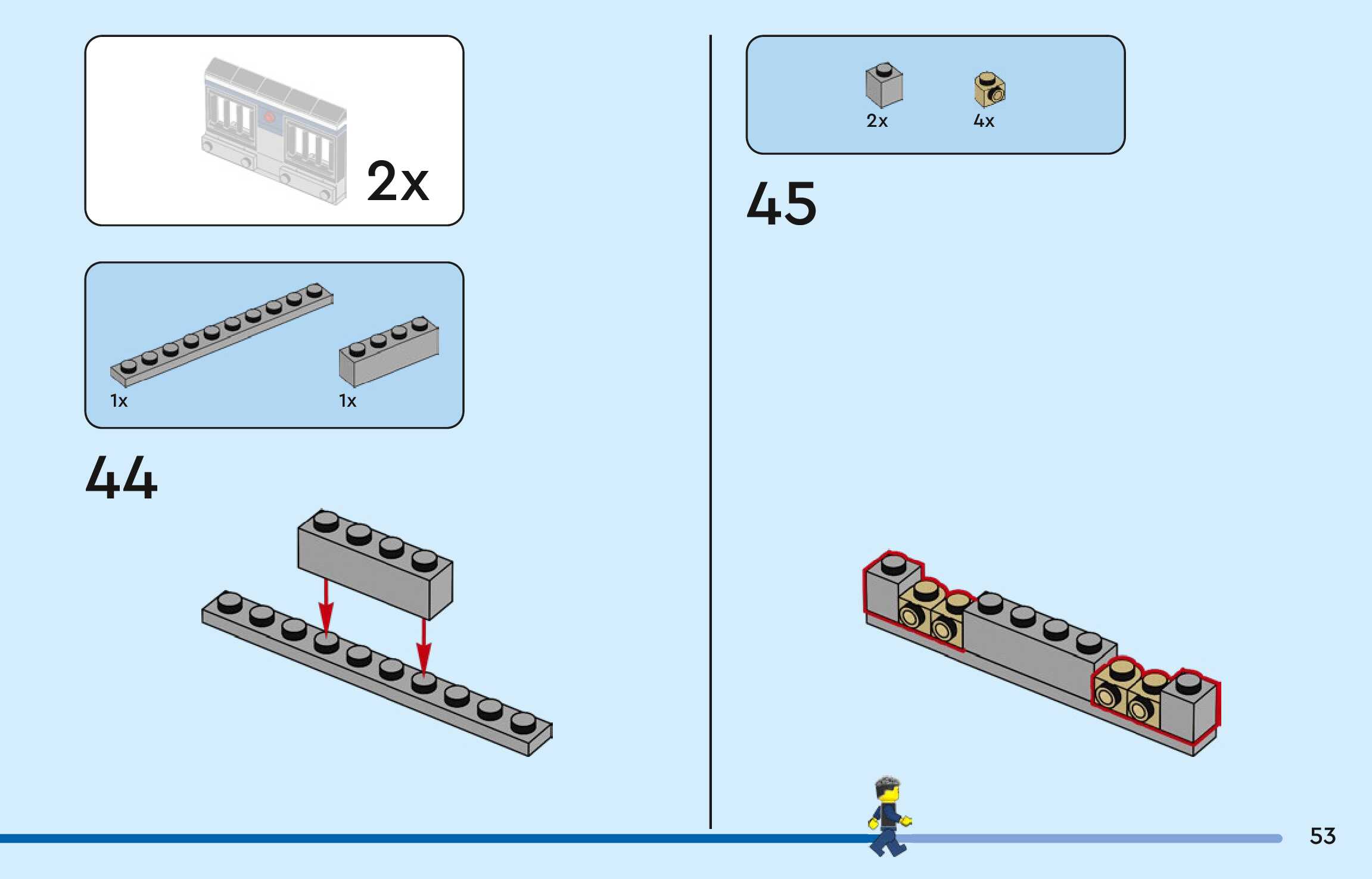 2x

1x

1x

44

2x

4x

45

53