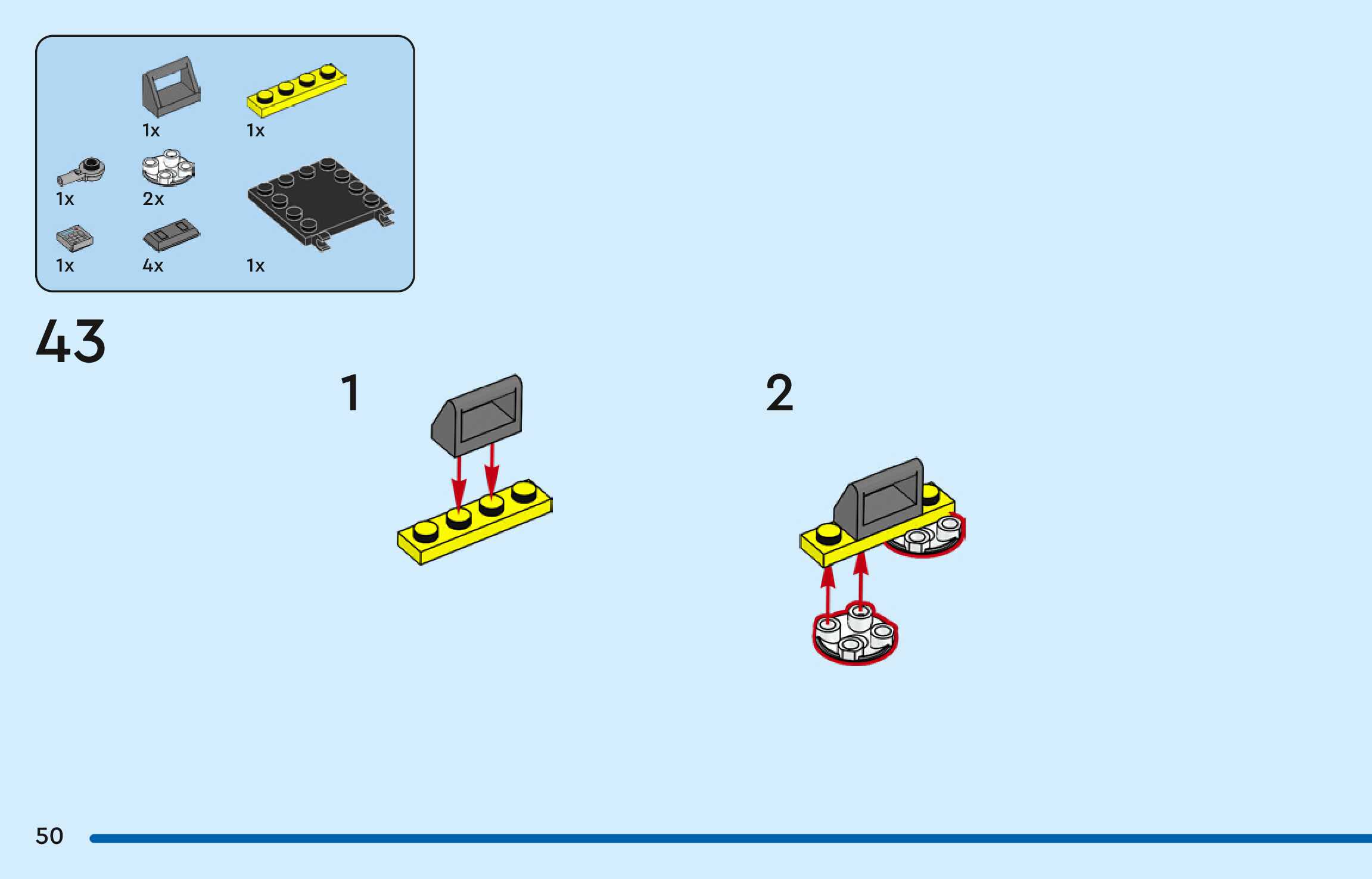 1x
1x
1x
2x
1x
4x
1x

43

1

2

50