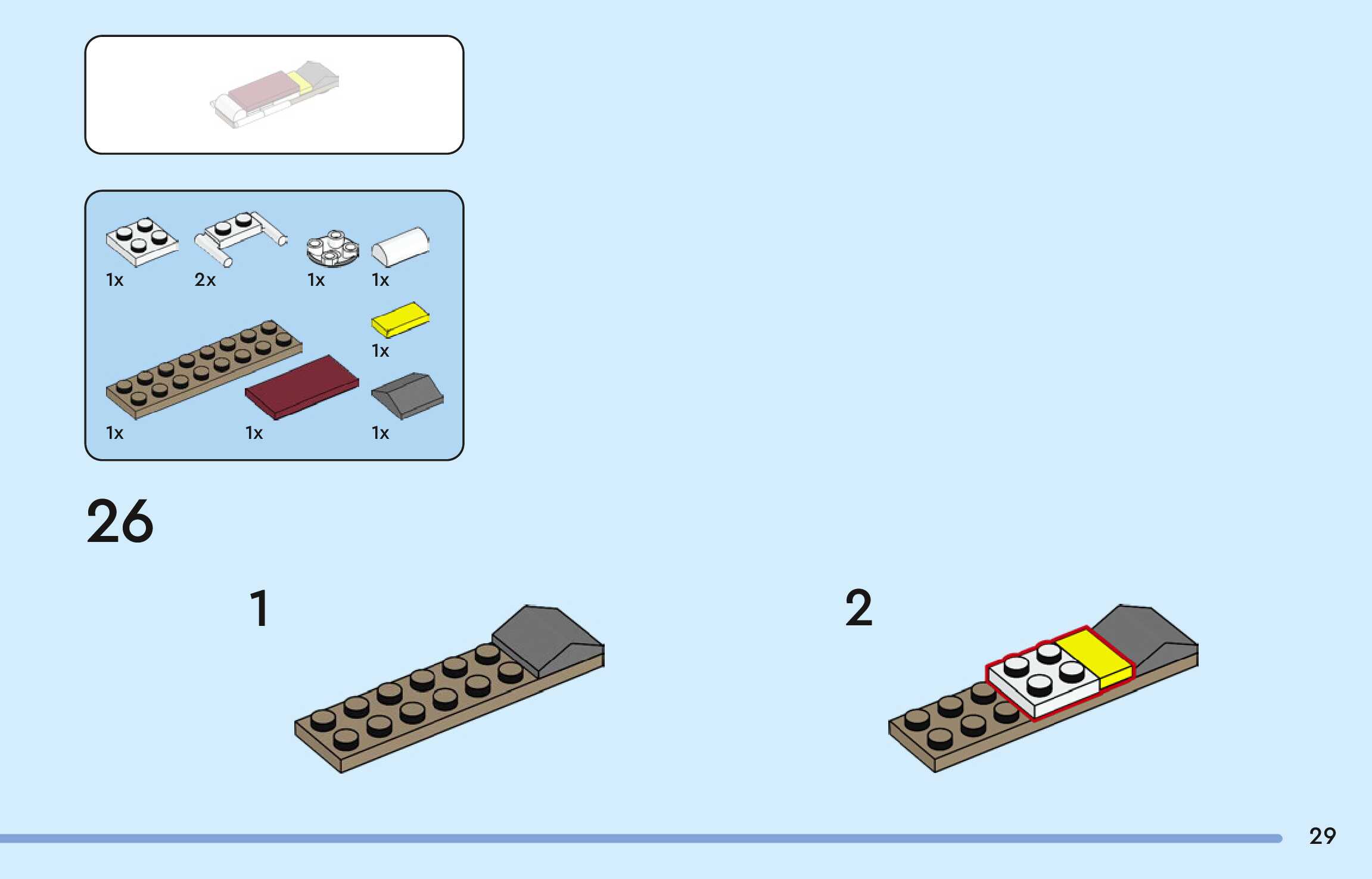 1x 2x 1x 1x

1x

1x 1x 1x

26

1

2

29