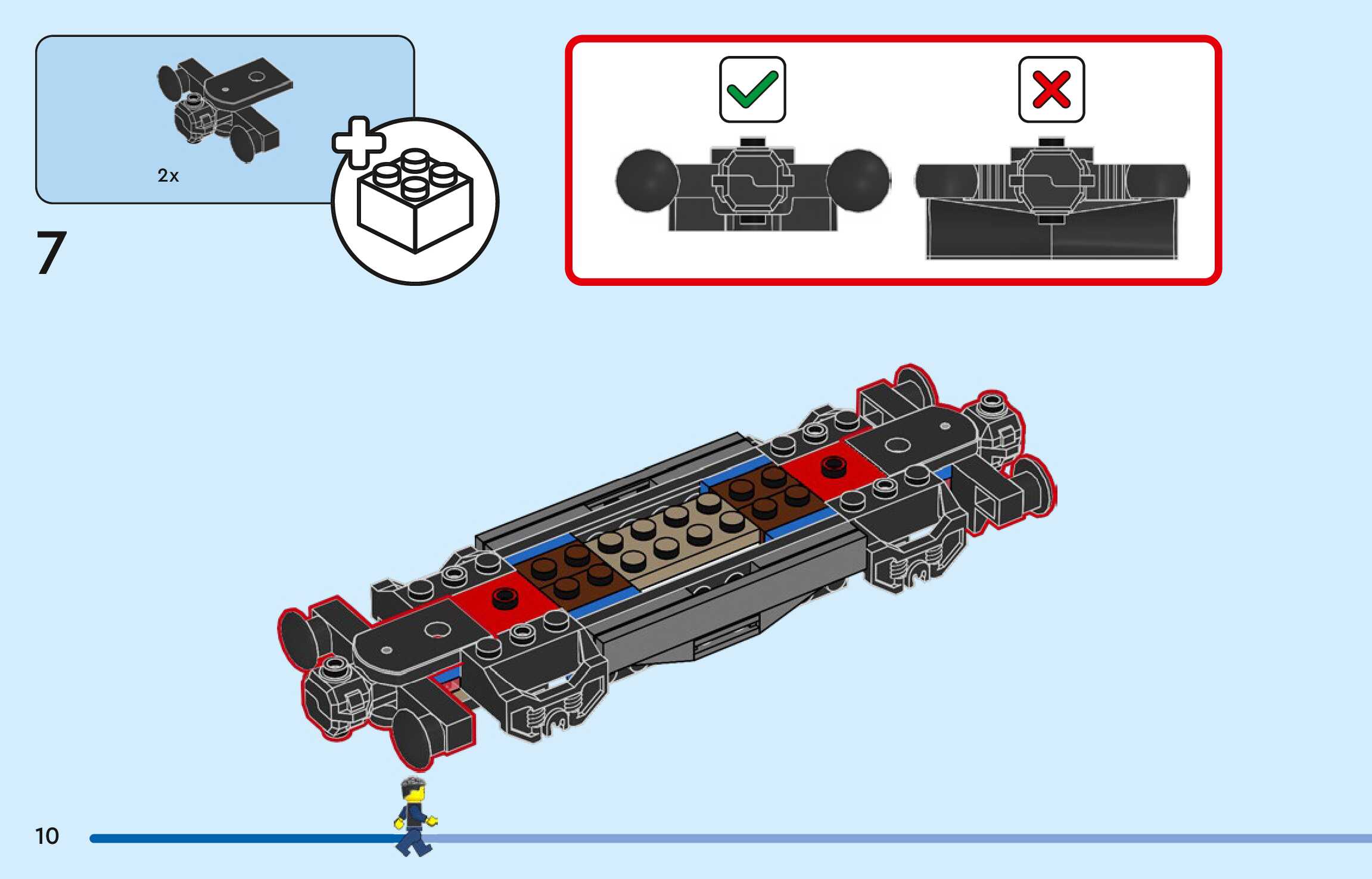 2x

7

10