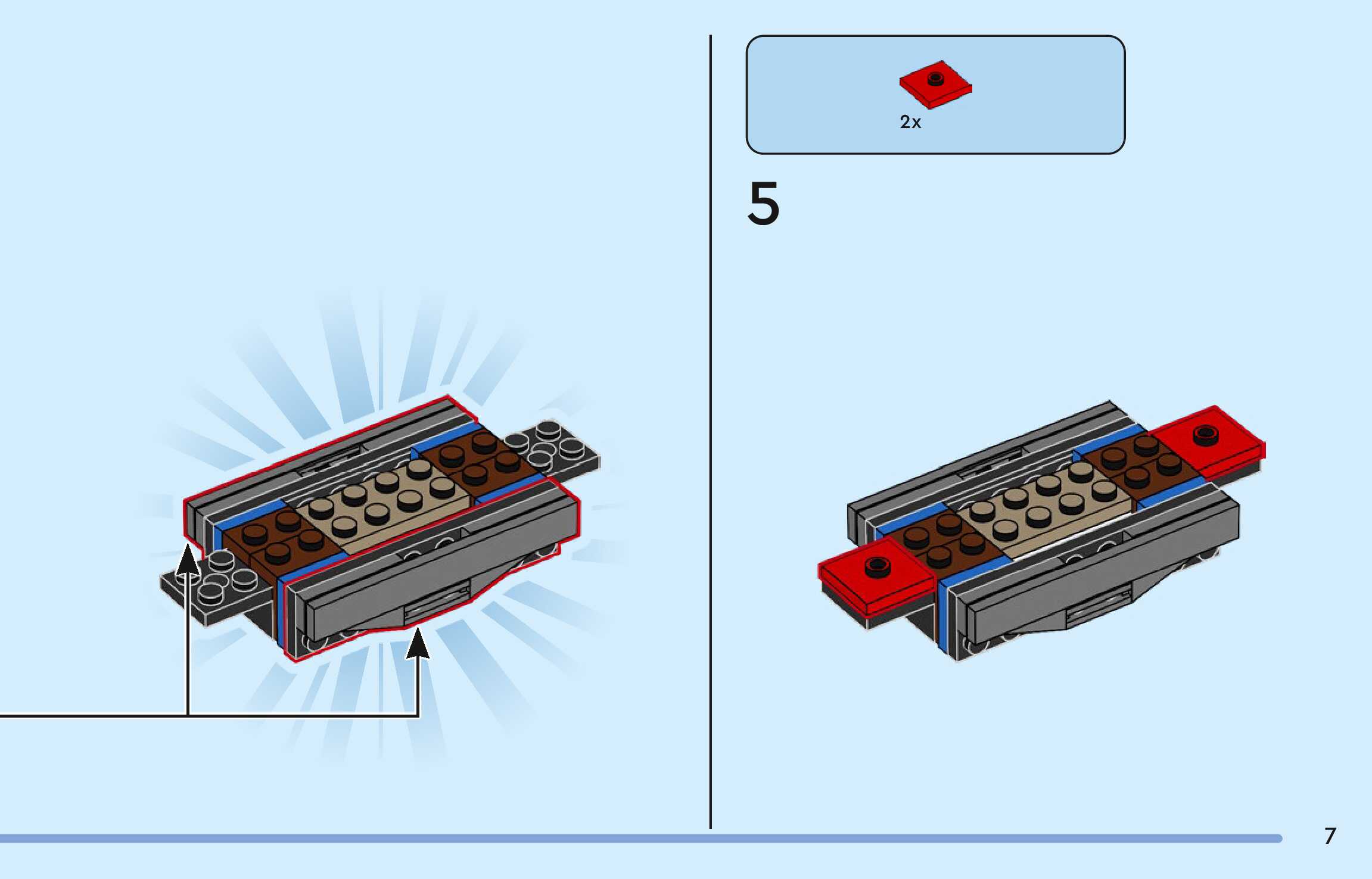 2x

5

7