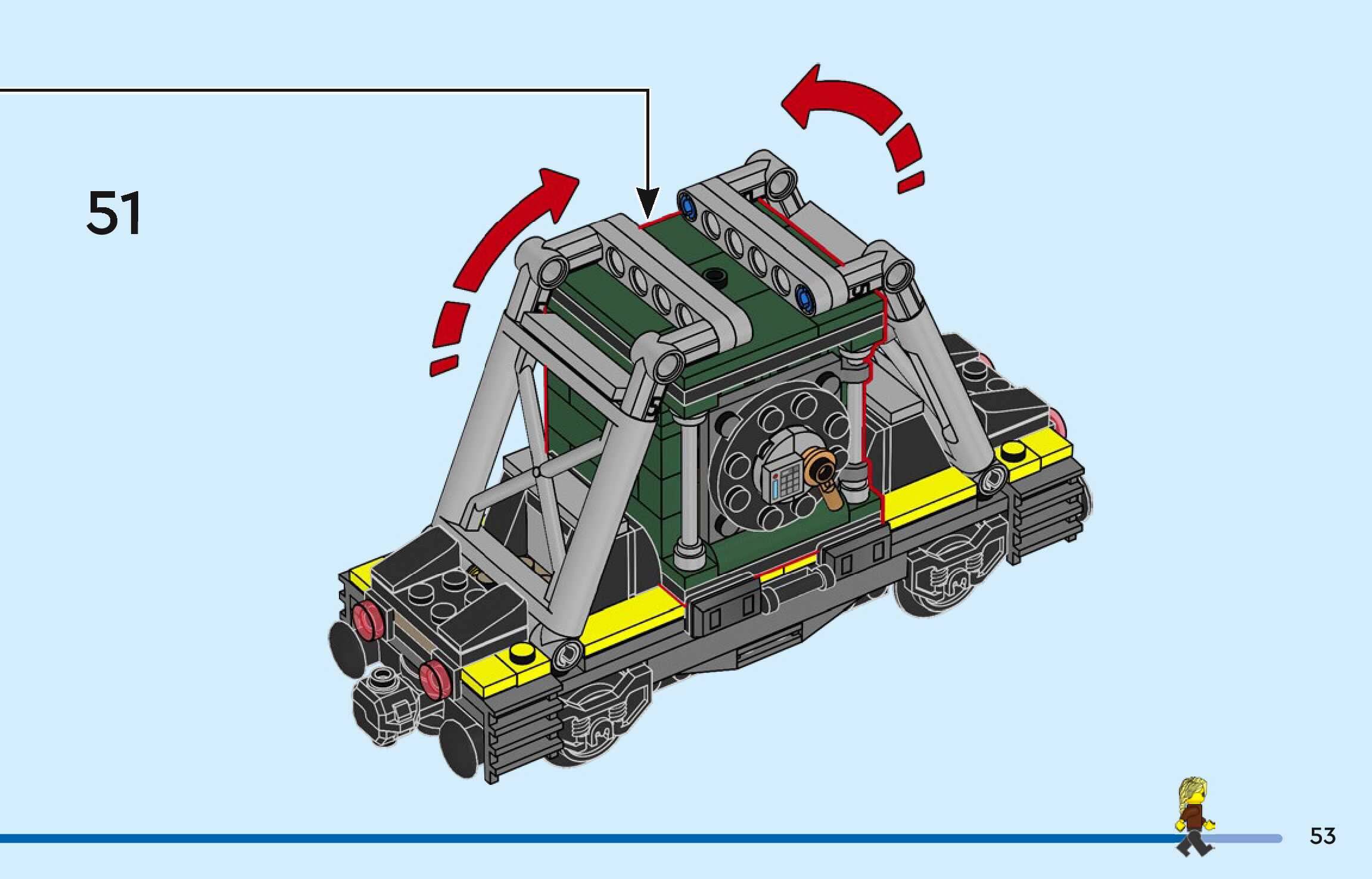 51

53