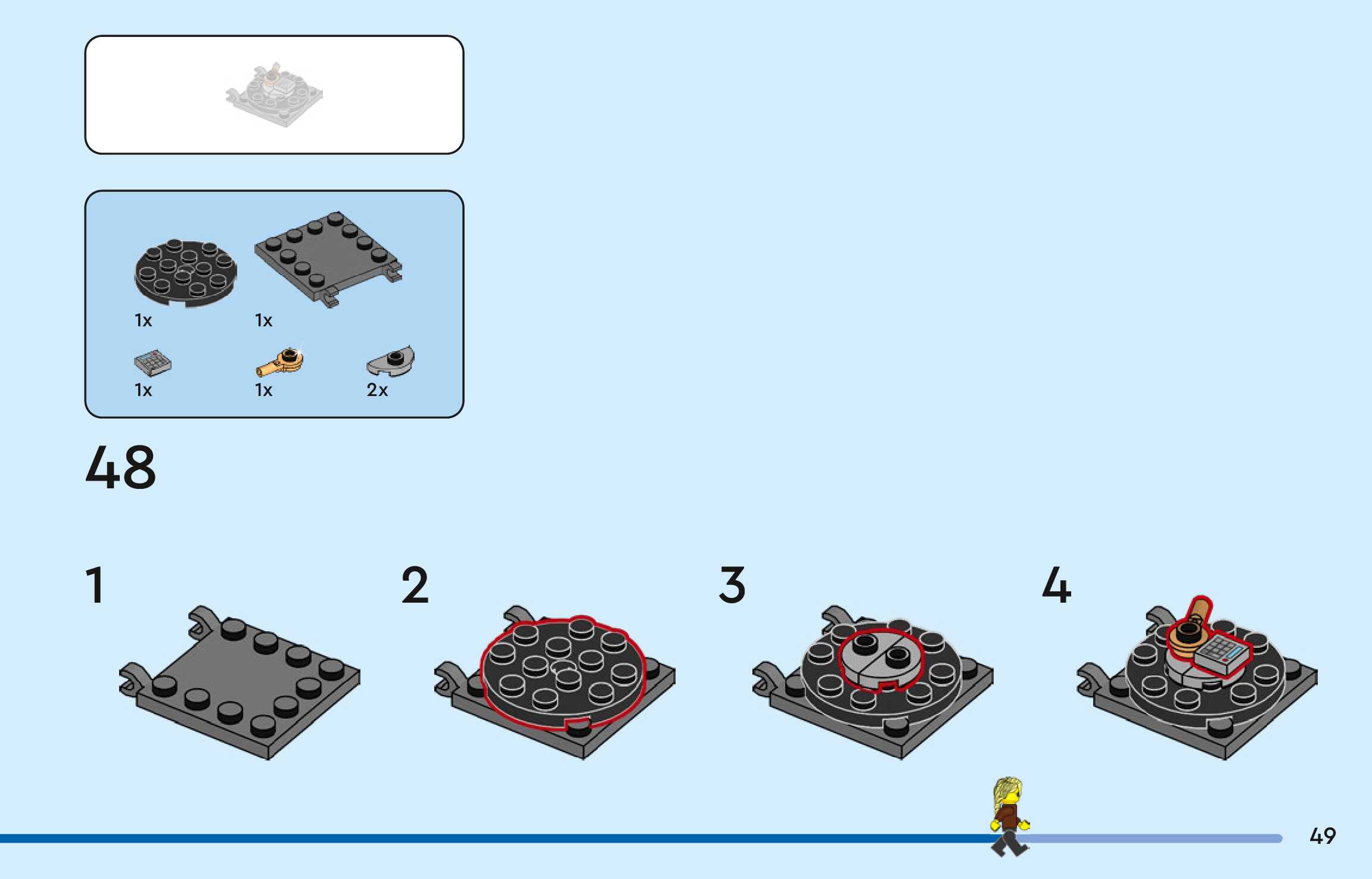 1x 1x

1x 1x 2x

48

1

2

3

4

49