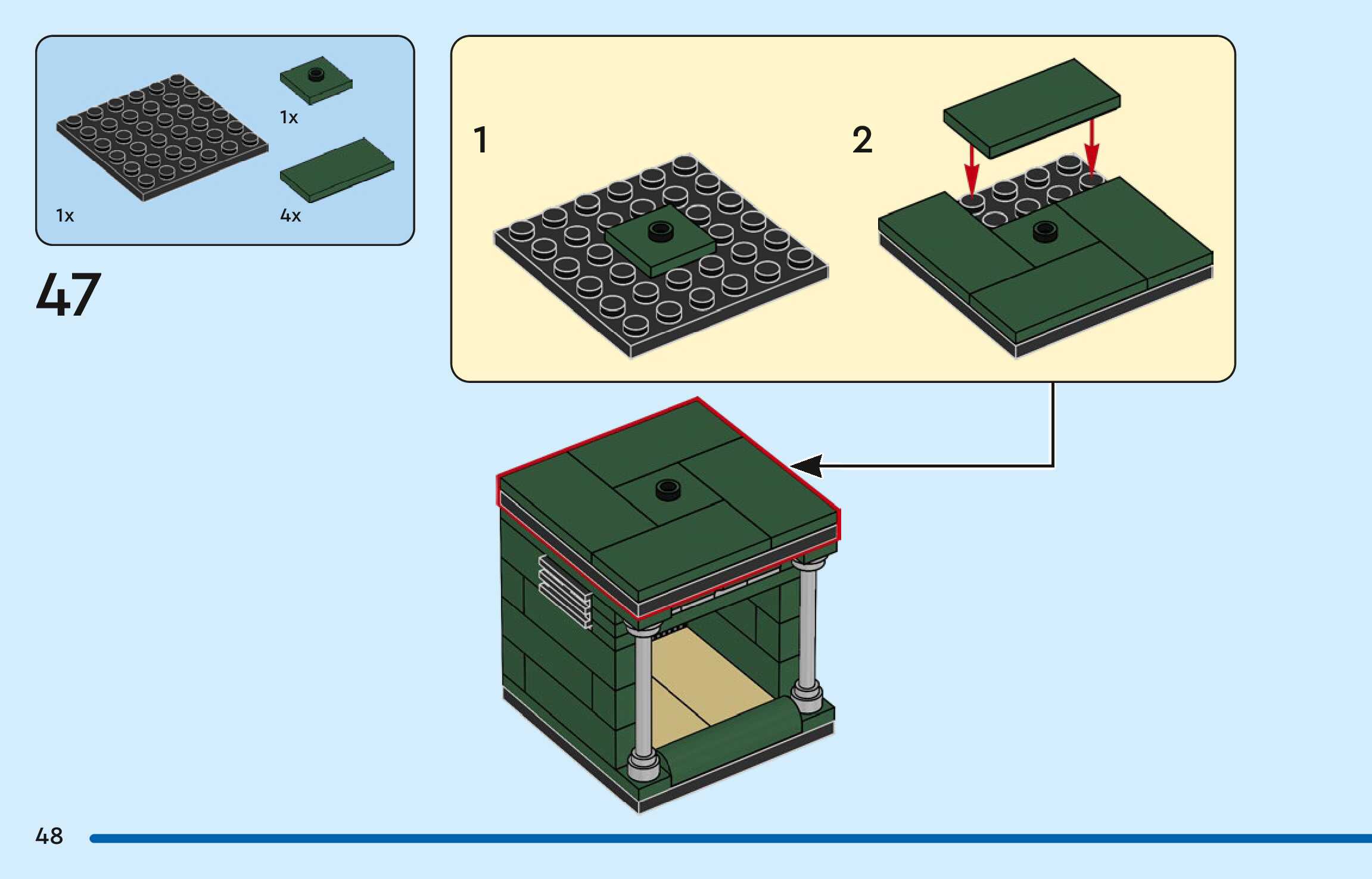 1x

1x

4x

47

1

2

48