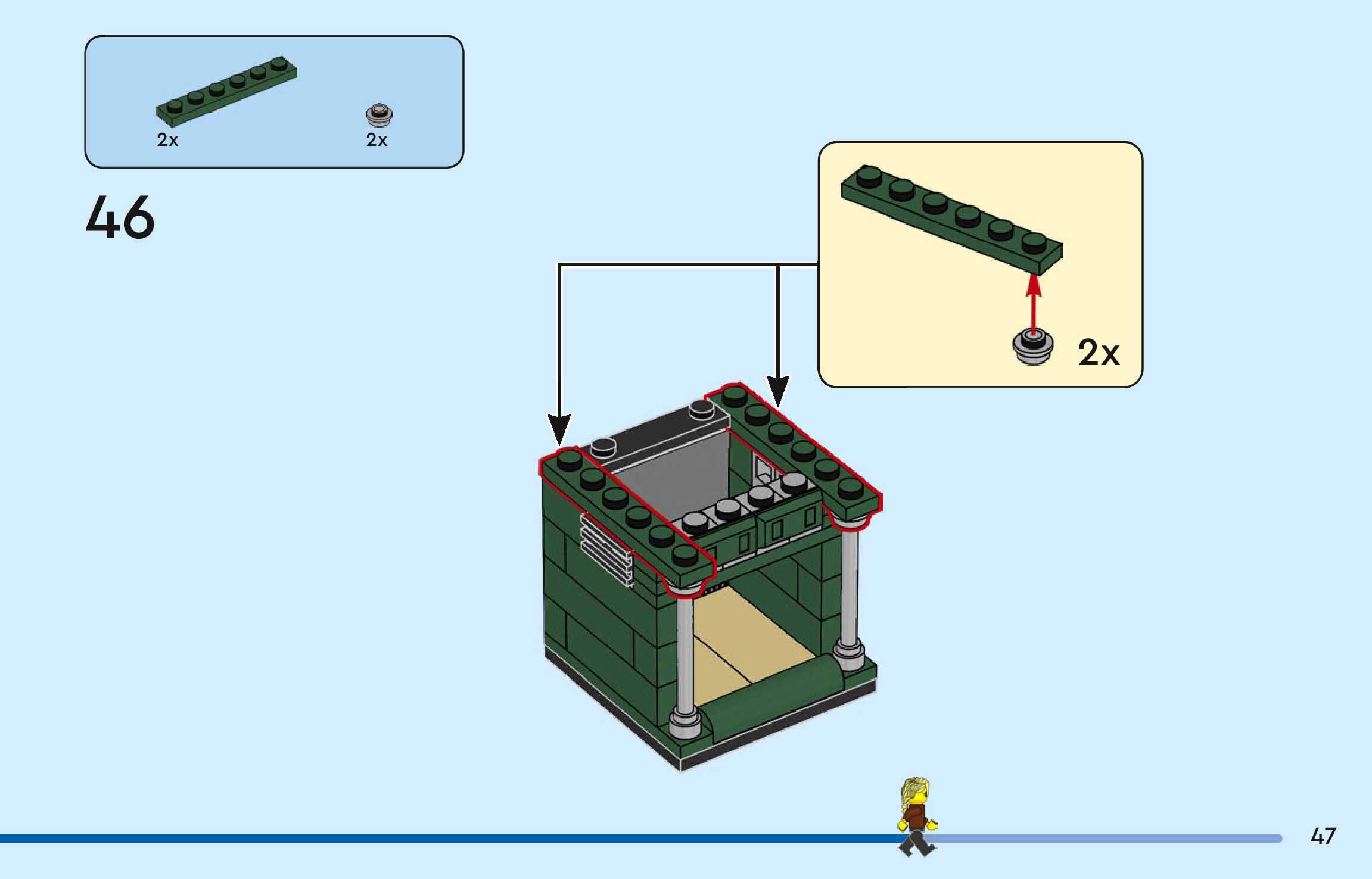 2x
2x

46

2x

47