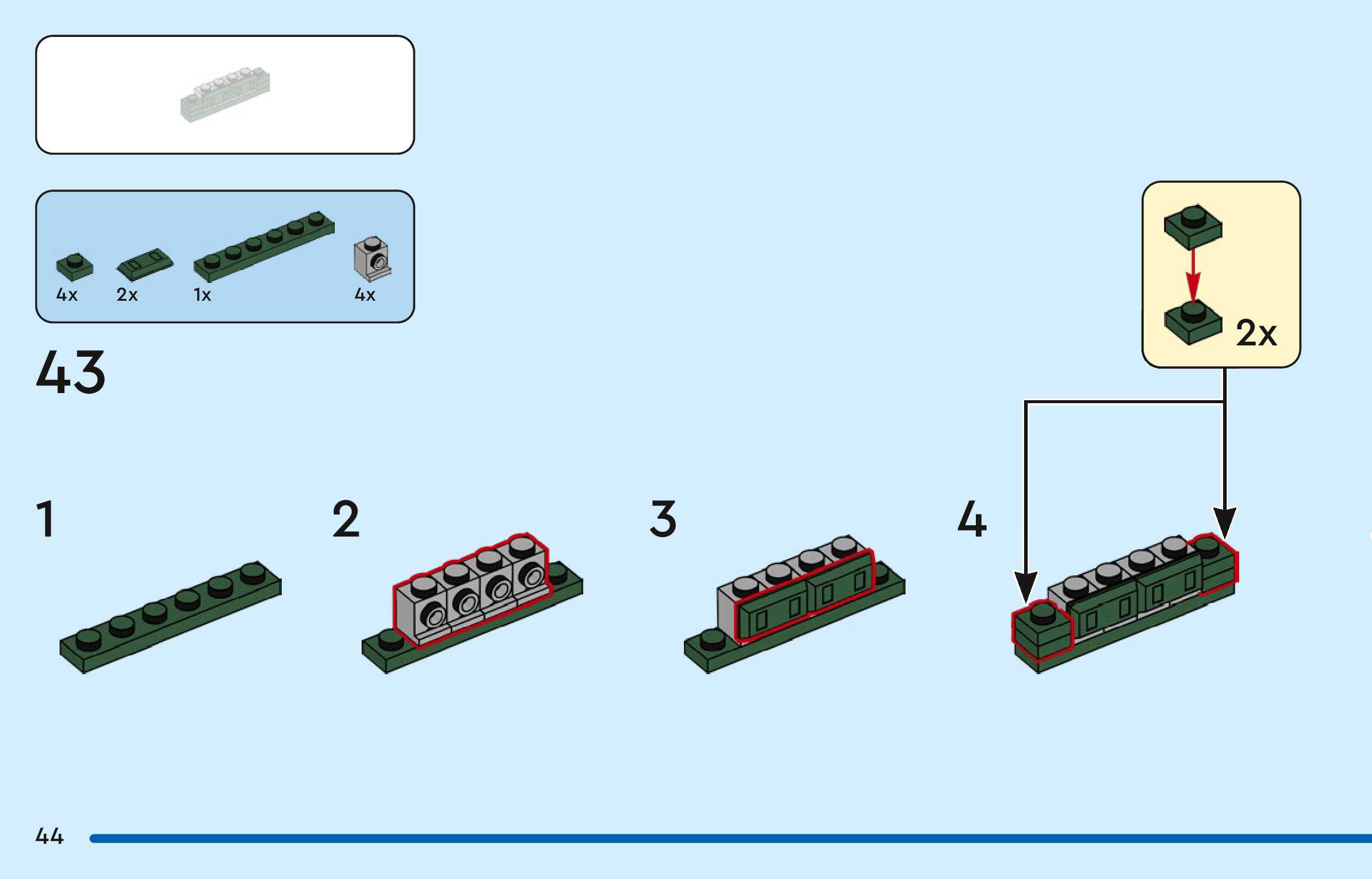 4x 2x 1x 4x

43

2x

1

2

3

4

44