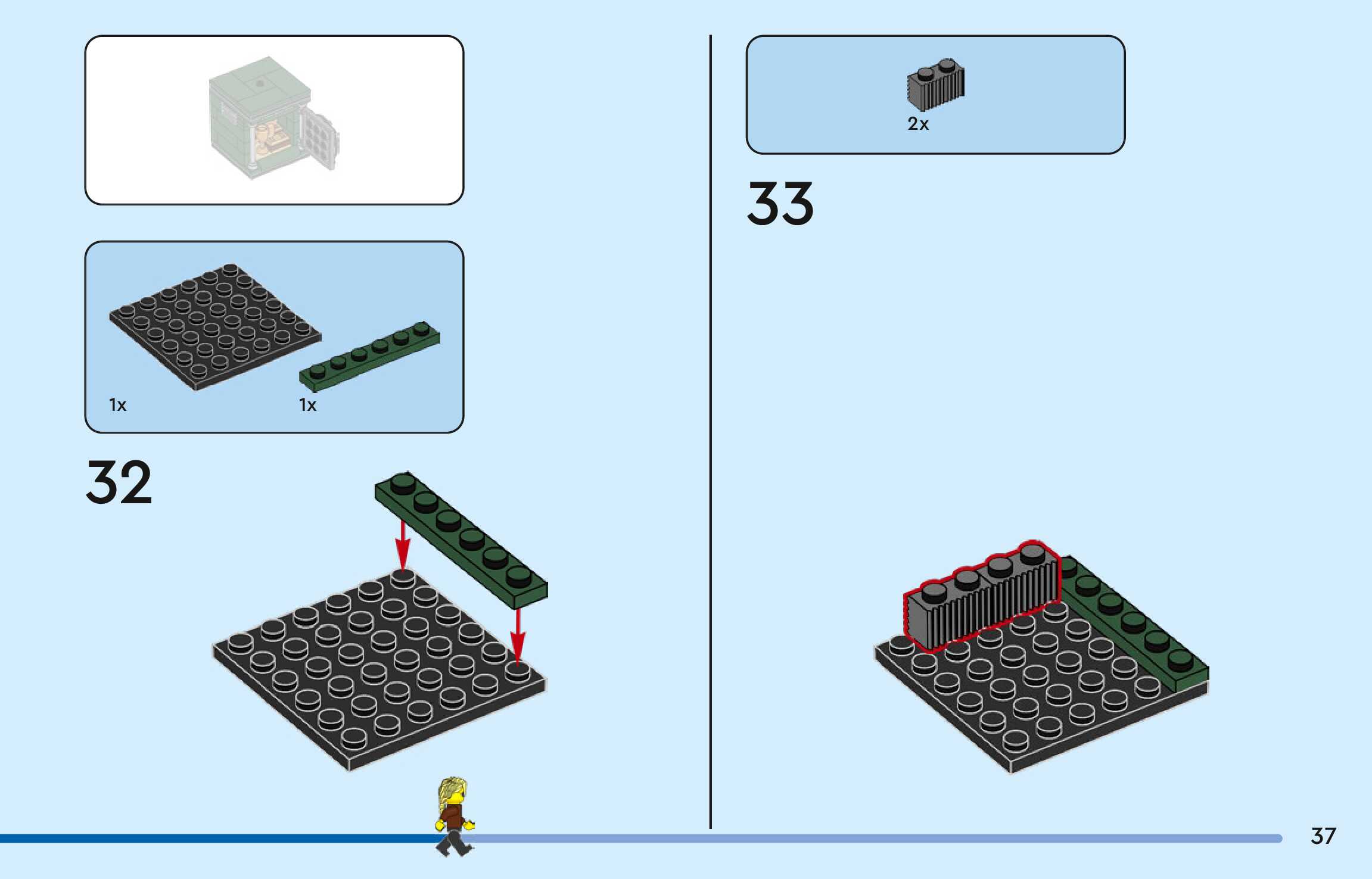 1x

1x

32

2x

33

37