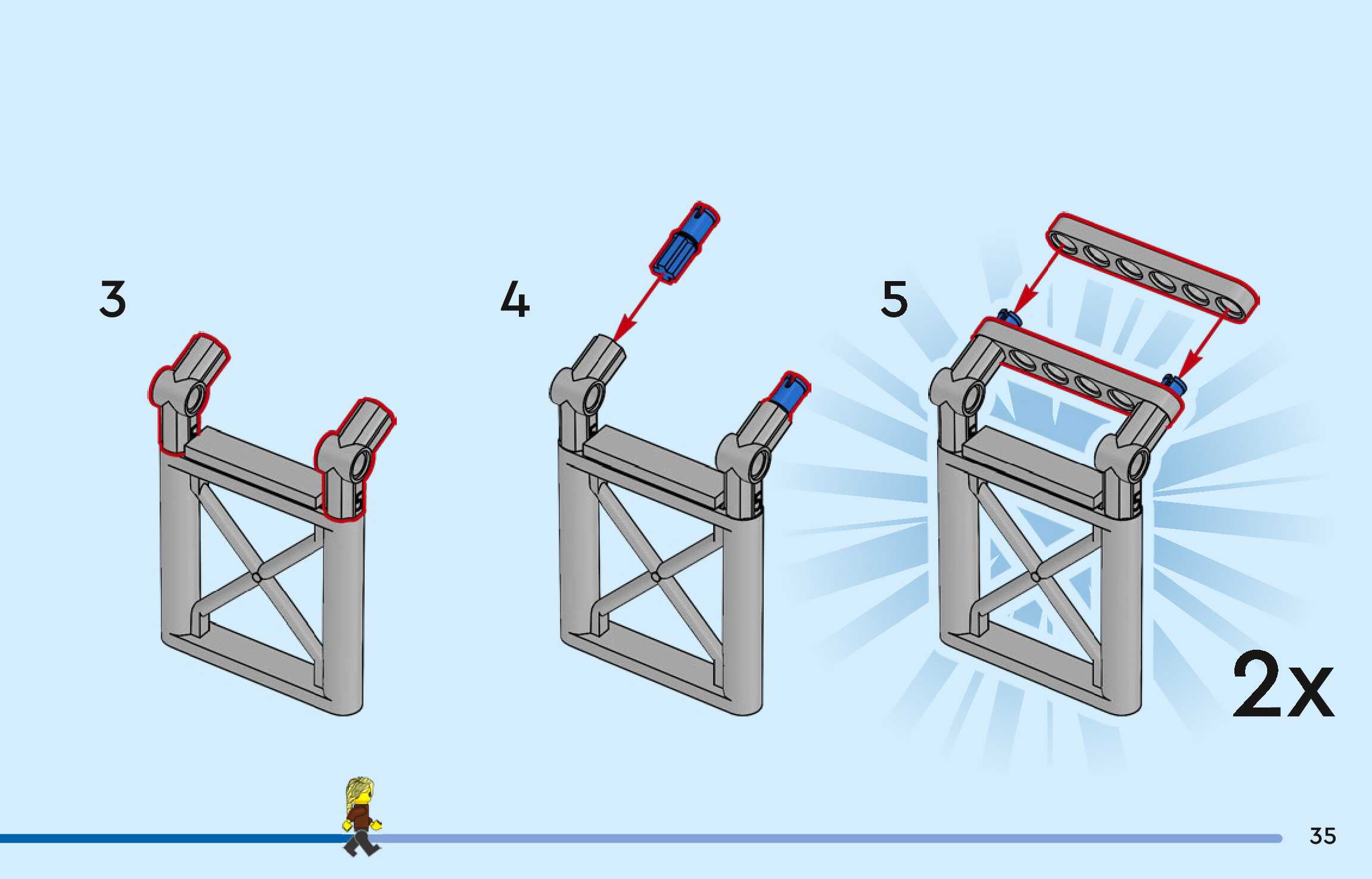 3

4

5

2x

35