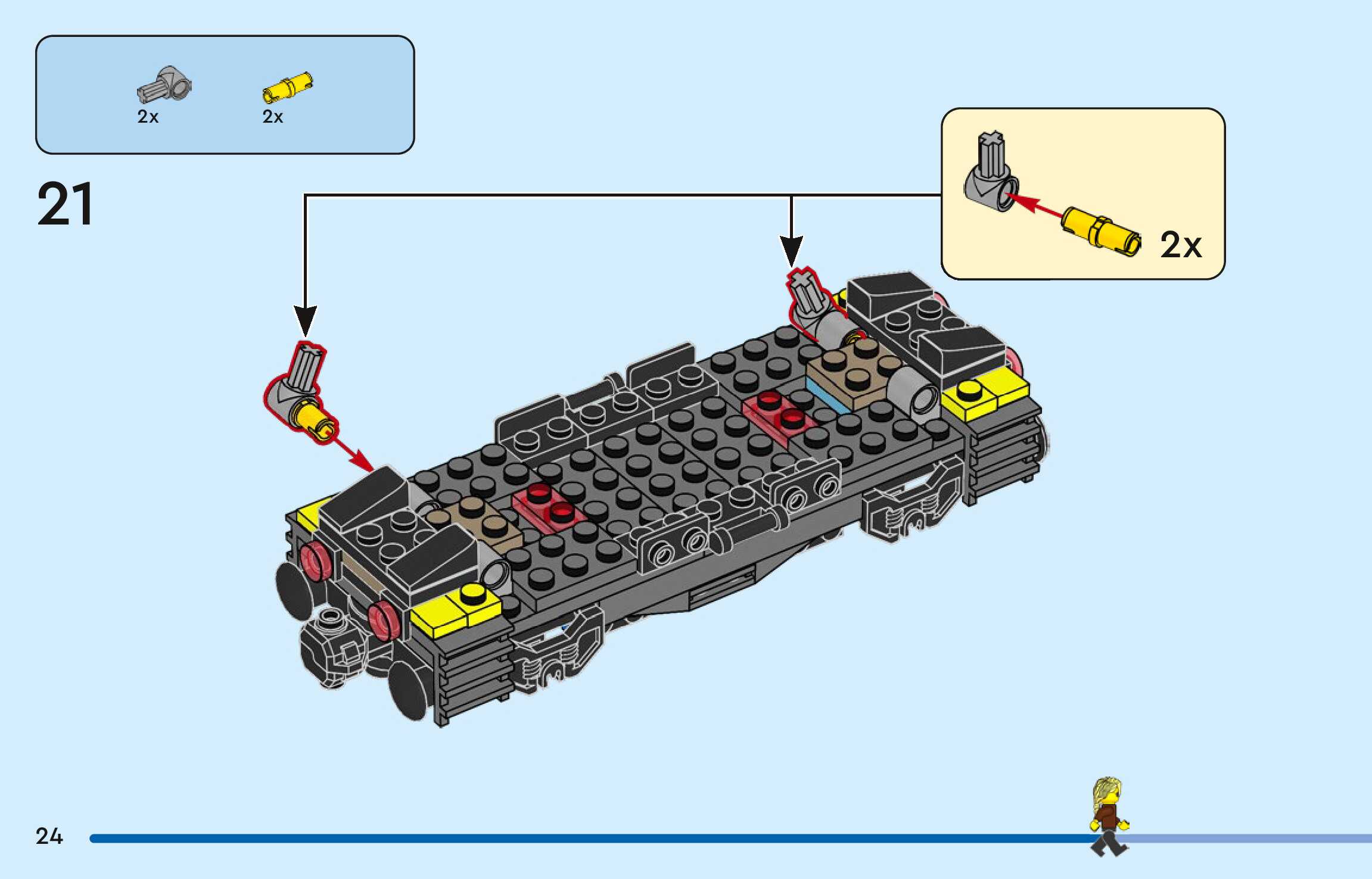 2x

2x

21

2x

24