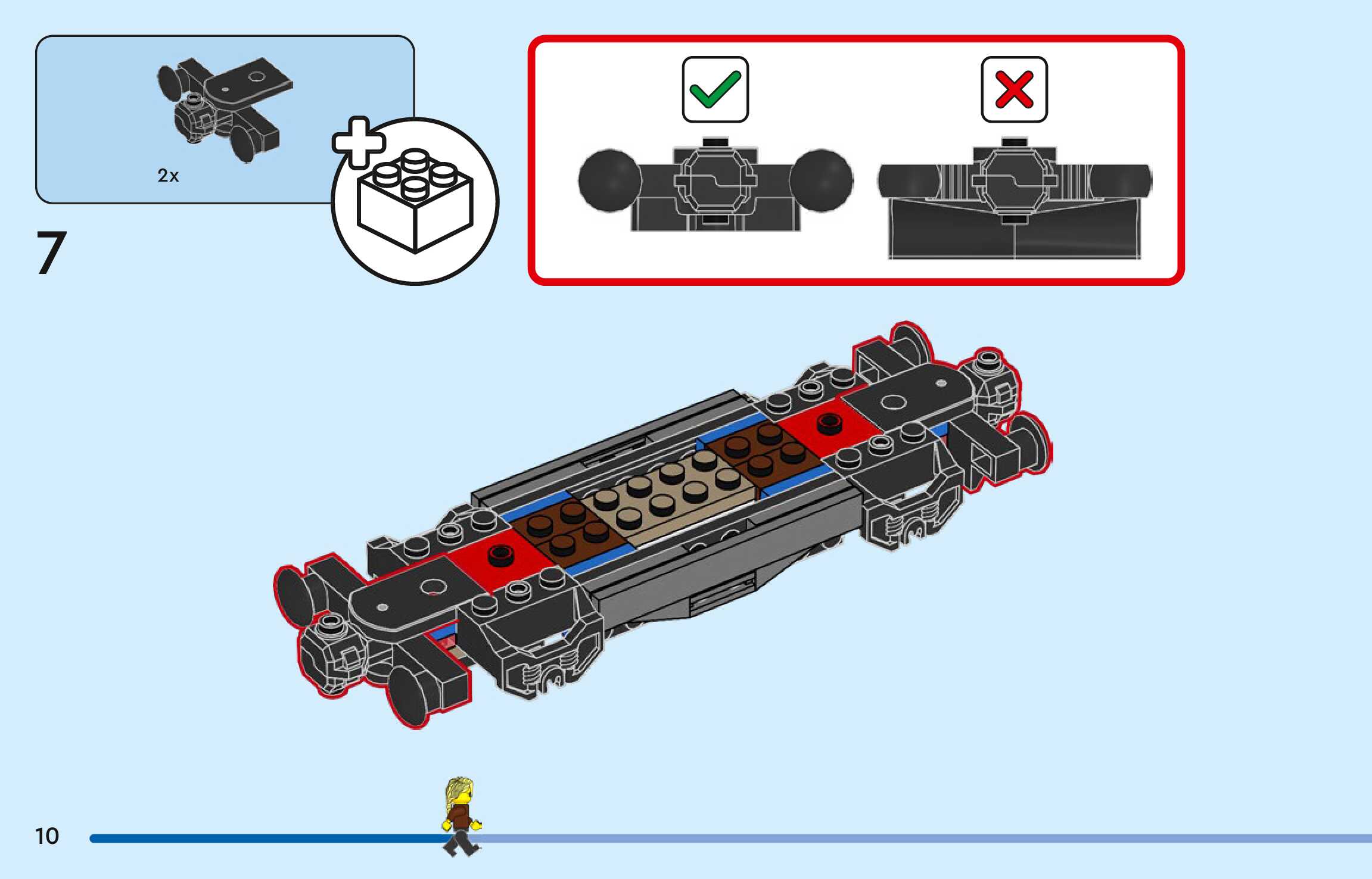 2x

7

10