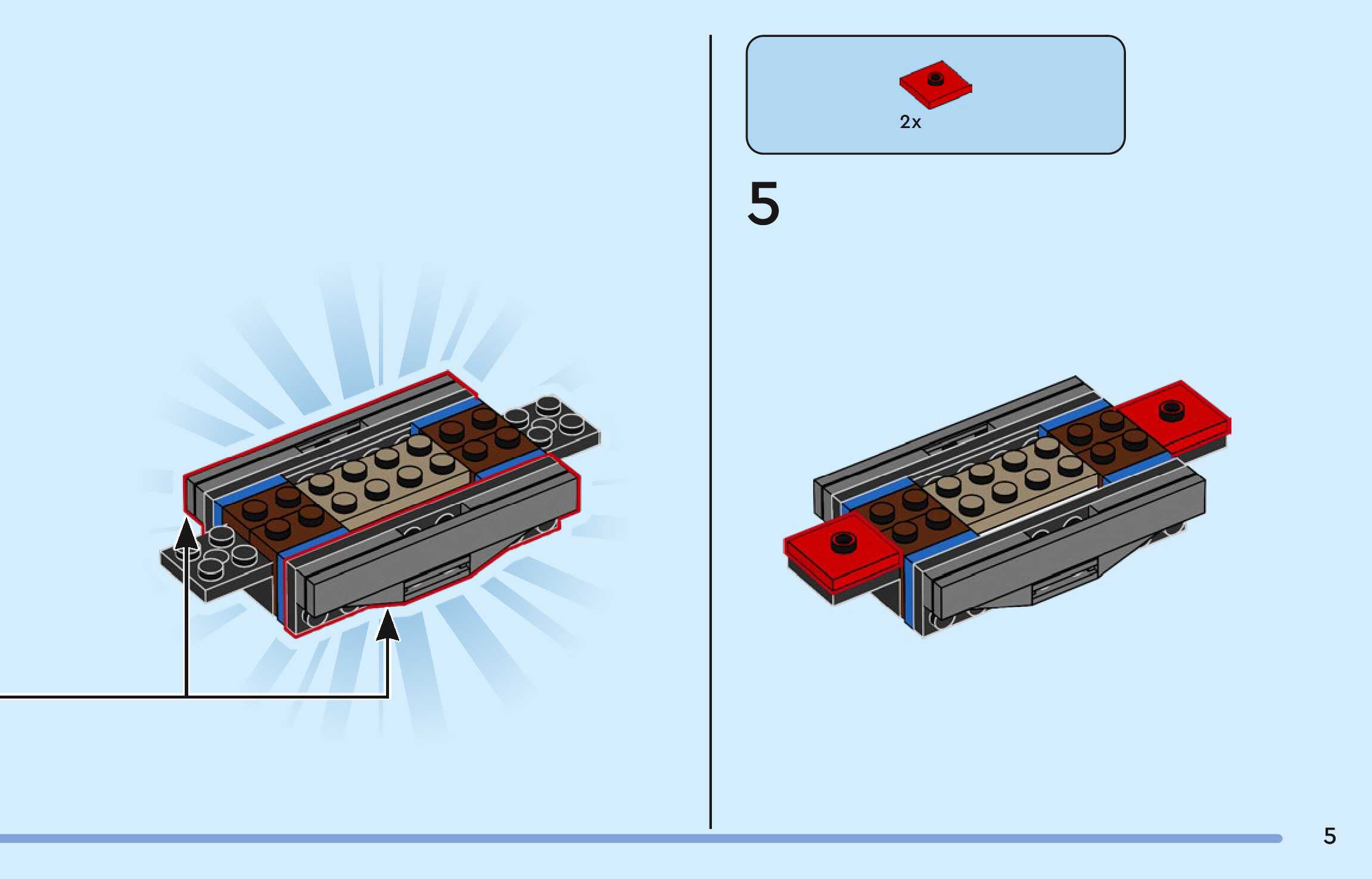 2x

5

5