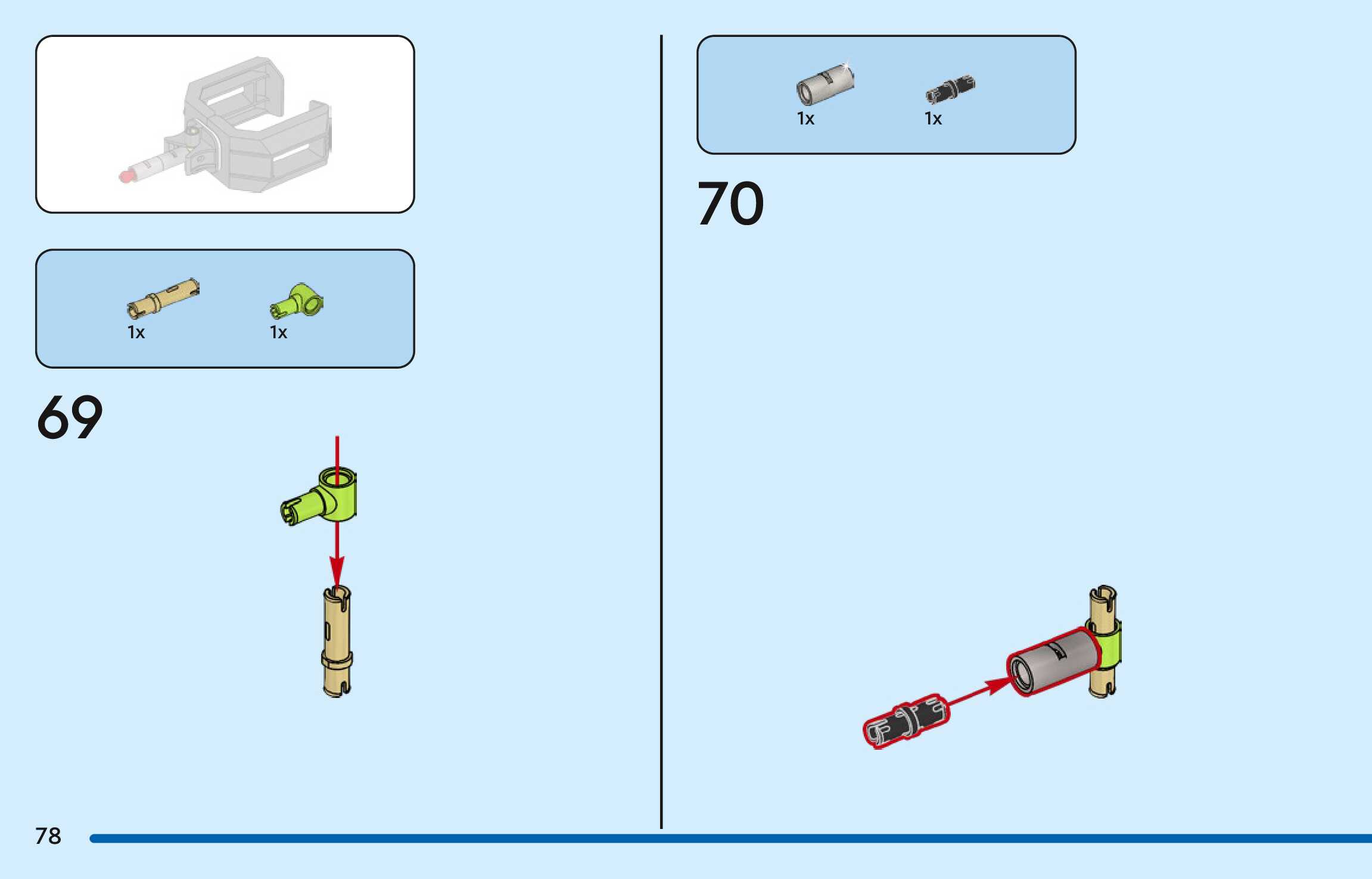 1x 1x

69

1x 1x

70

78